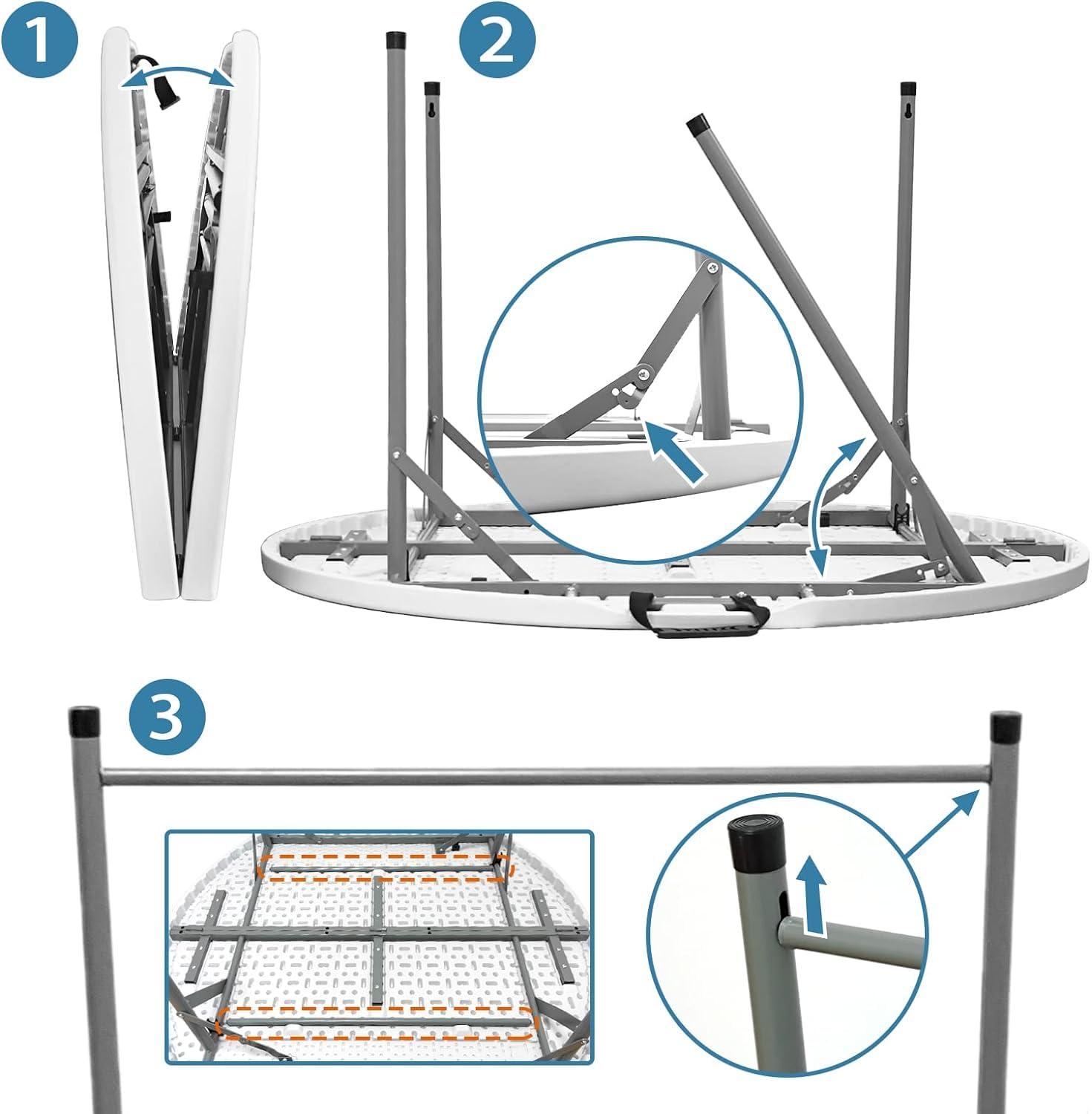 1

2

3