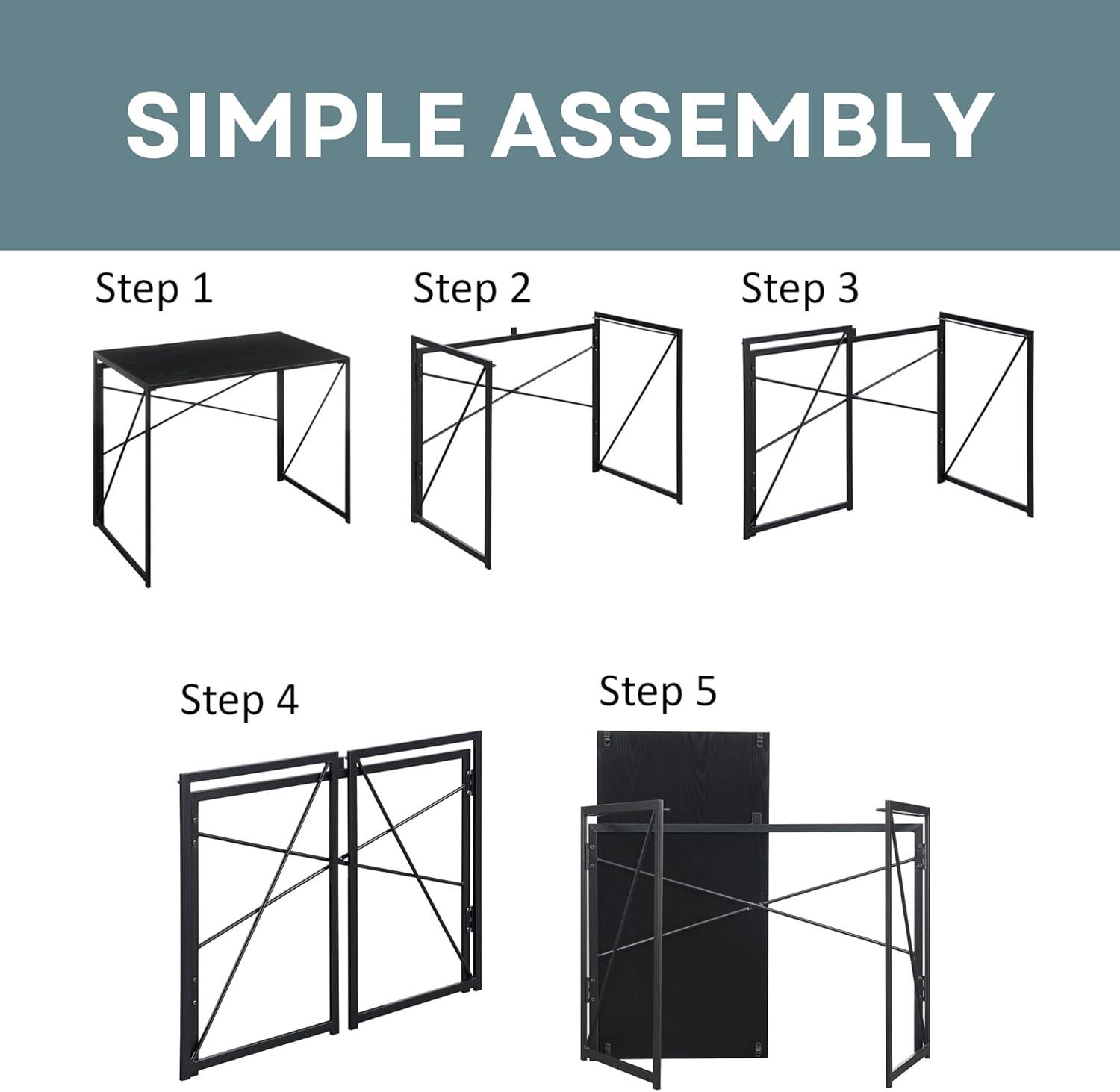 SIMPLE ASSEMBLY

Step 1

Step 2

Step 3

Step 4

Step 5