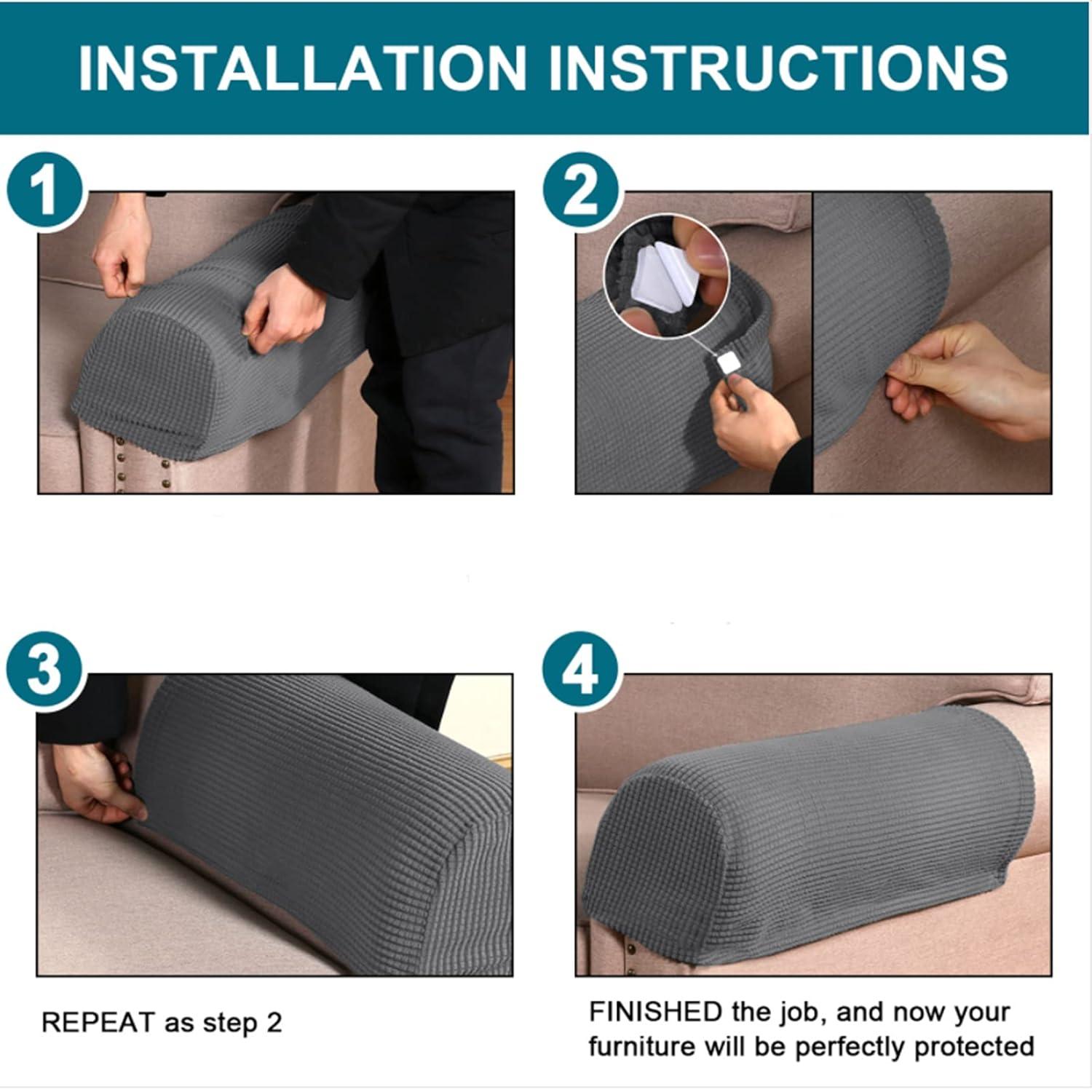 INSTALLATION INSTRUCTIONS

1

2

3

REPEAT as step 2

4

FINISHED the job, and now your furniture will be perfectly protected