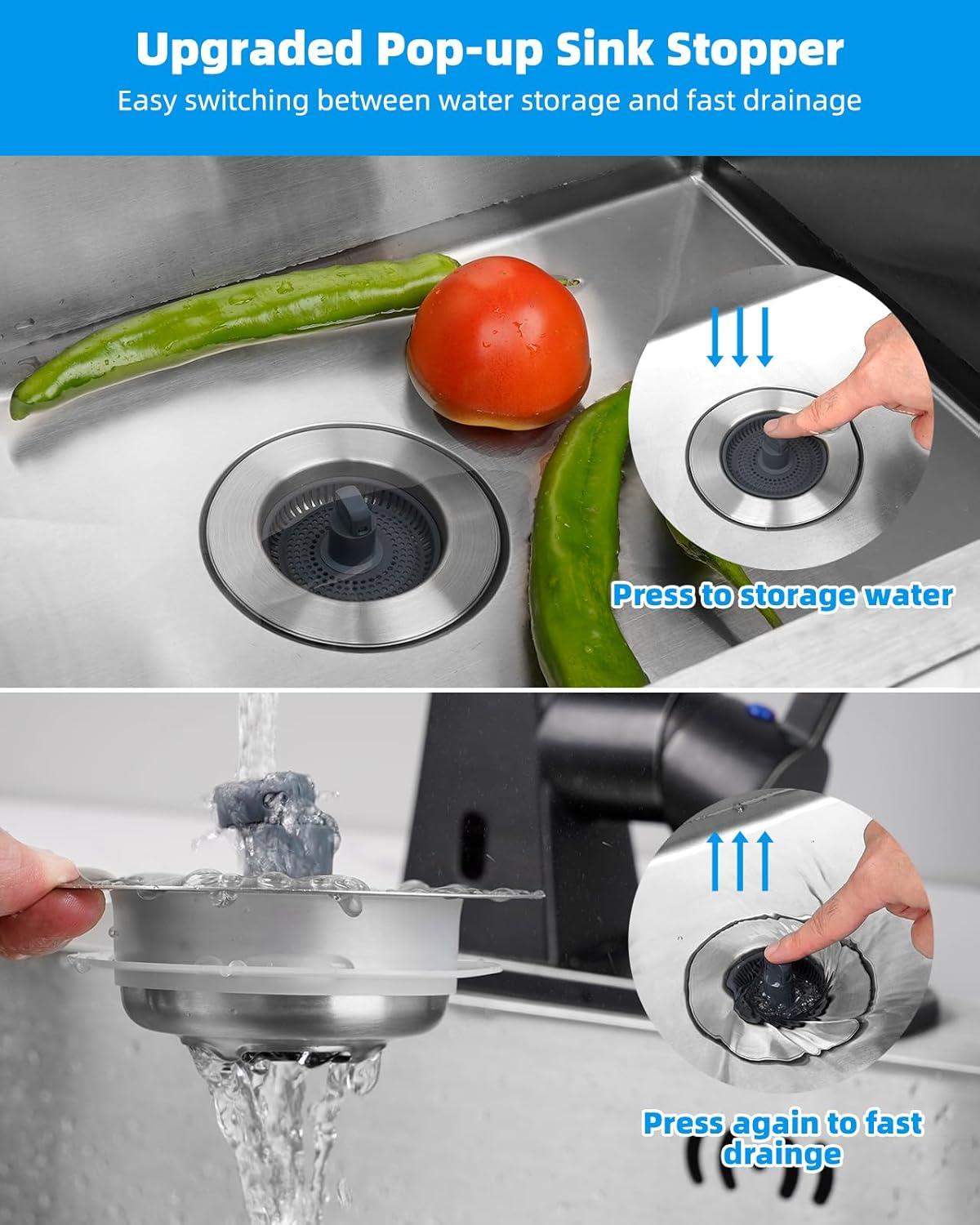 Upgraded Pop-up Sink Stopper

Easy switching between water storage and fast drainage

Press to storage water

Press again to fast drainge