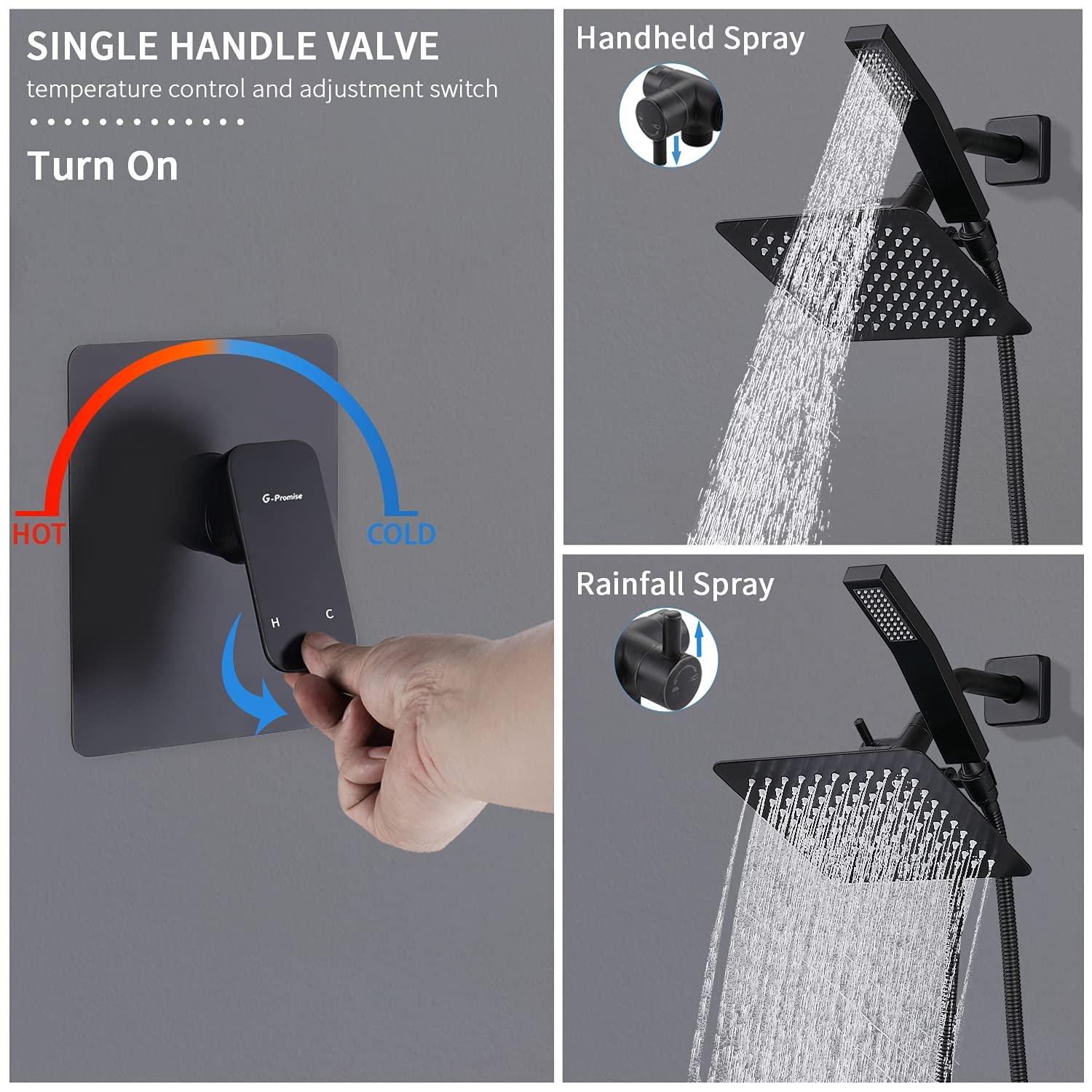 SINGLE HANDLE VALVE
temperature control and adjustment switch

Turn On

HOT

COLD

G-Promise

H

C

Handheld Spray

Rainfall Spray