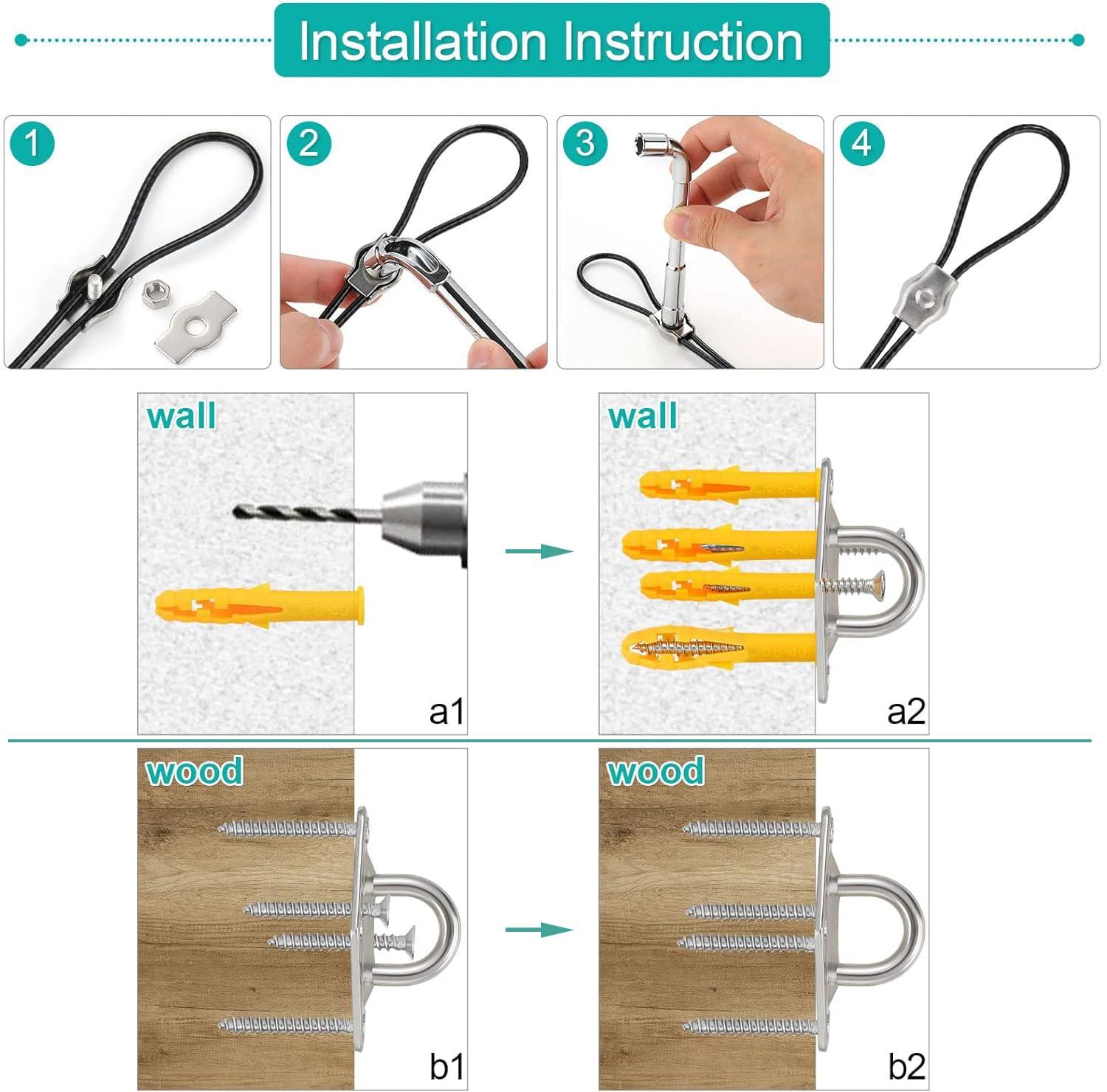 Installation Instruction

1

2

3

4

wall

a1

wall

a2

wood

b1

wood

b2