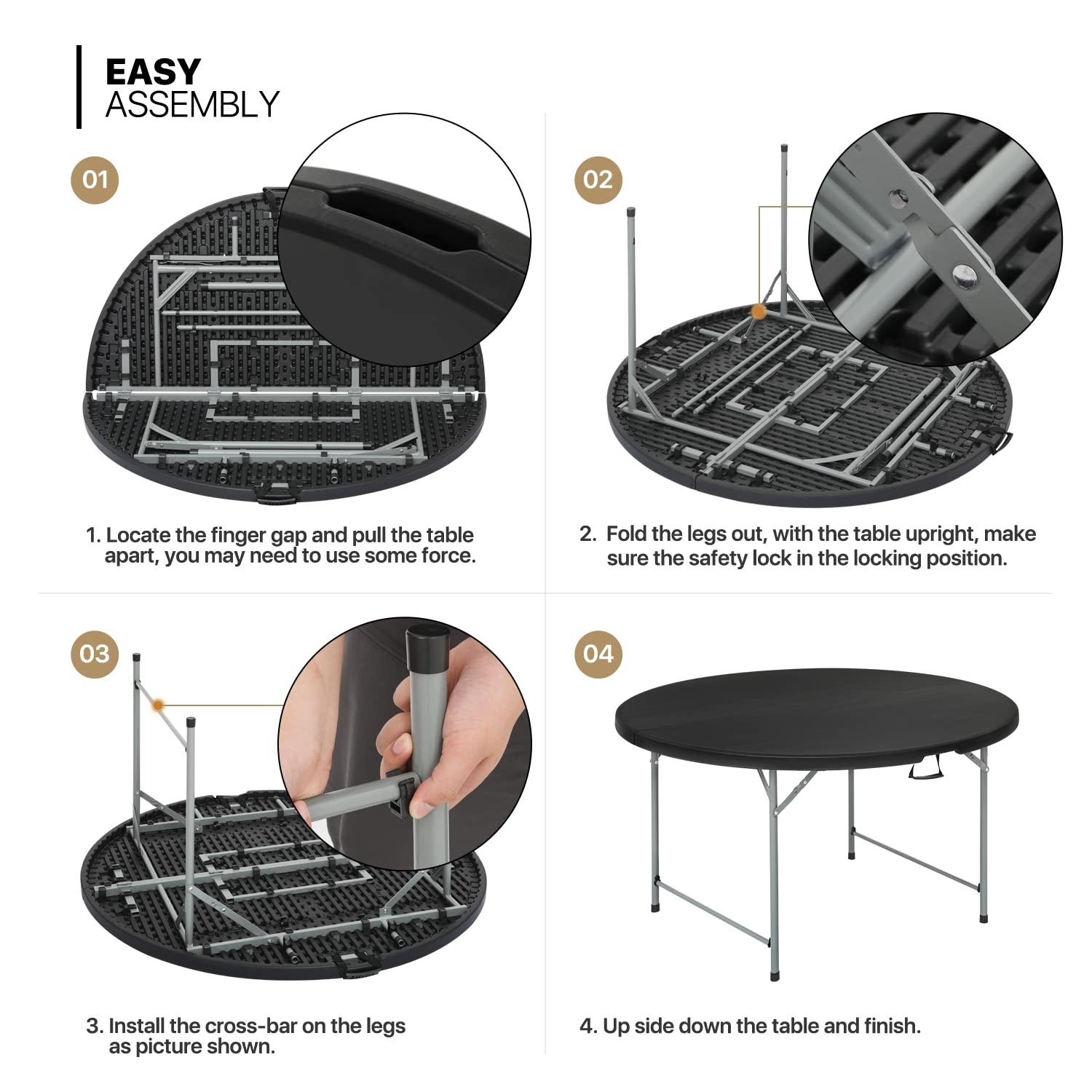 EASY
ASSEMBLY

01

1. Locate the finger gap and pull the table apart, you may need to use some force.

02

2. Fold the legs out, with the table upright, make sure the safety lock in the locking position.

03

3. Install the cross-bar on the legs as picture shown.

04

4. Up side down the table and finish.