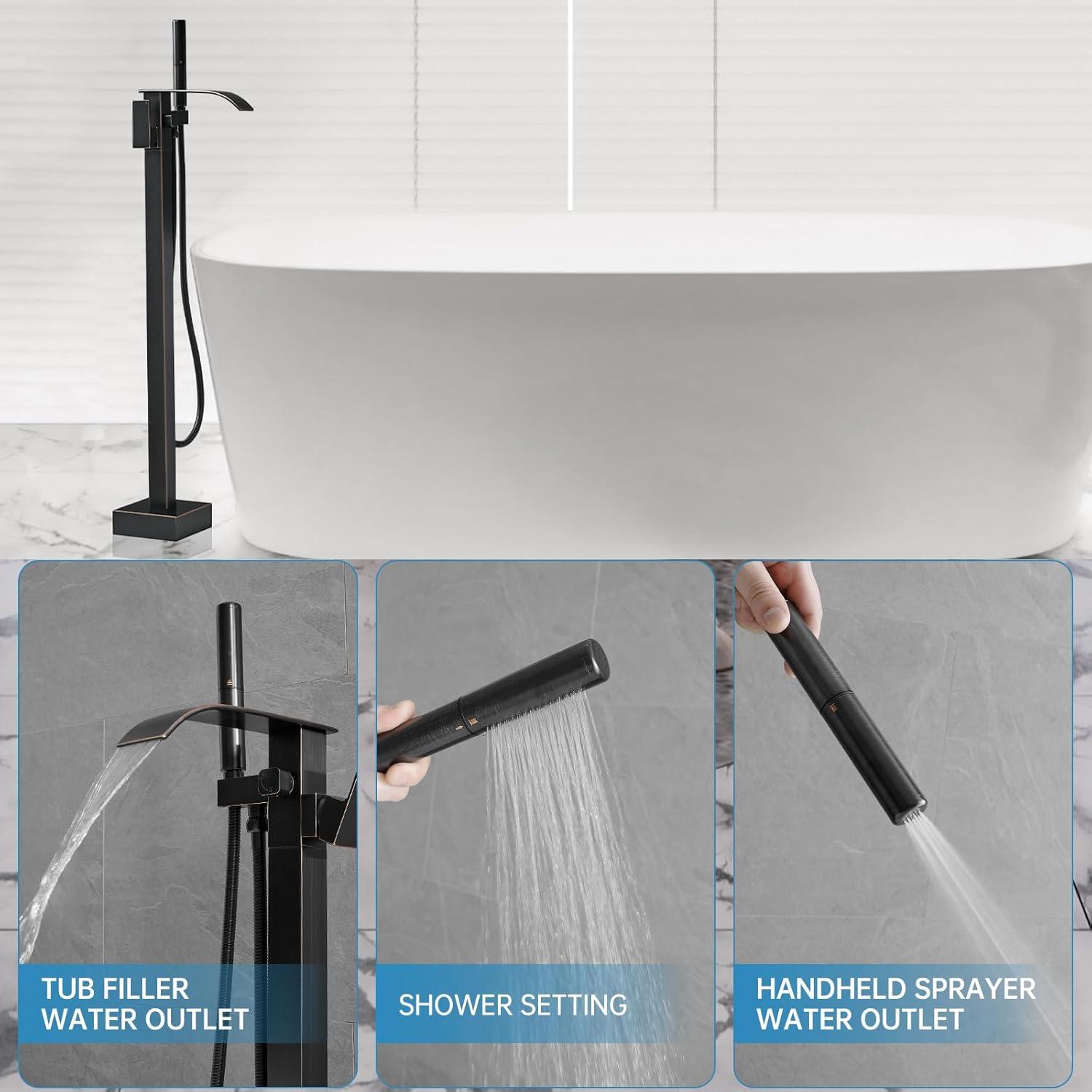 TUB FILLER
WATER OUTLET

SHOWER SETTING

HANDHELD SPRAYER
WATER OUTLET