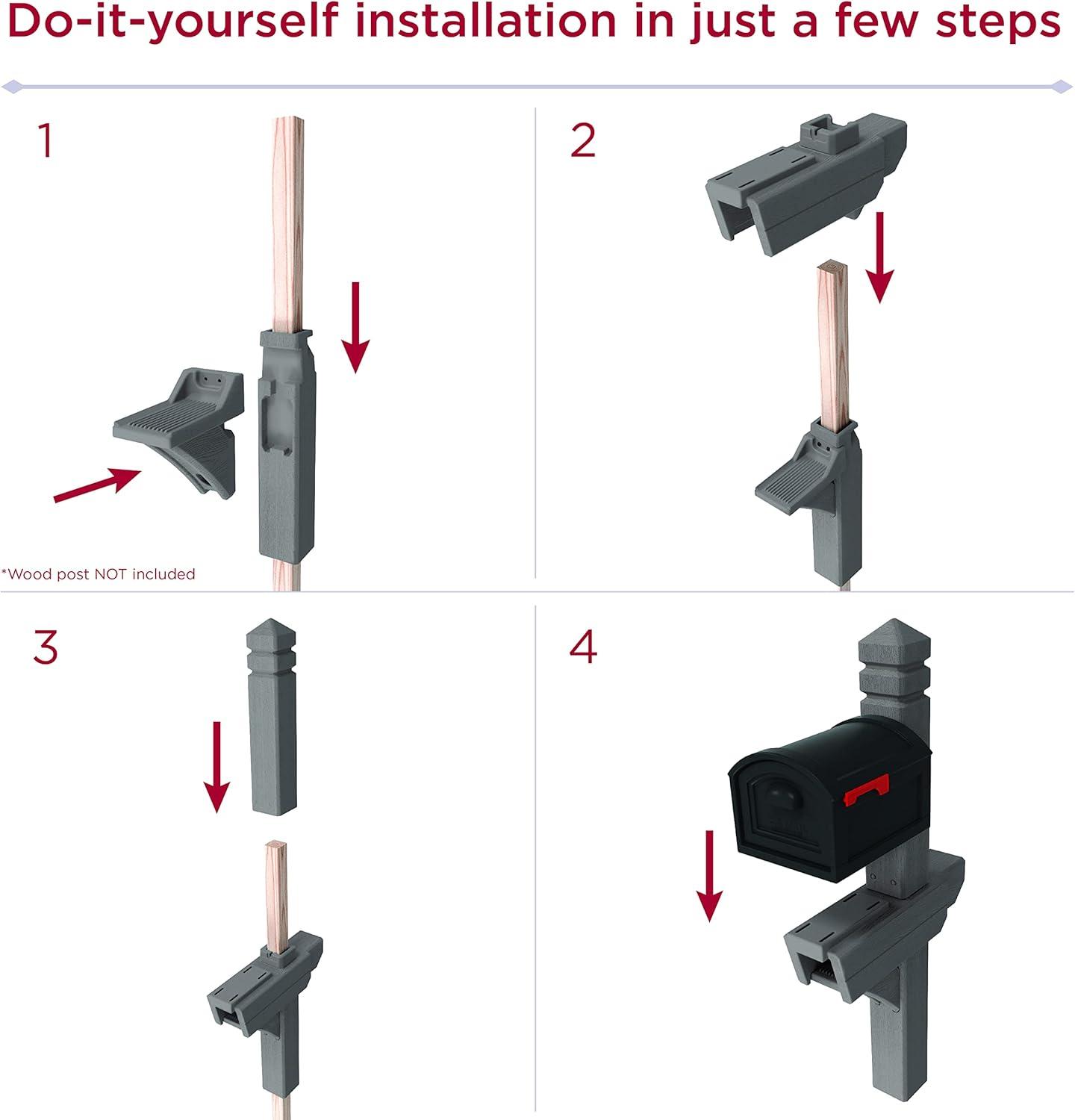 Do-it-yourself installation in just a few steps

1

*Wood post NOT included

2

3

4