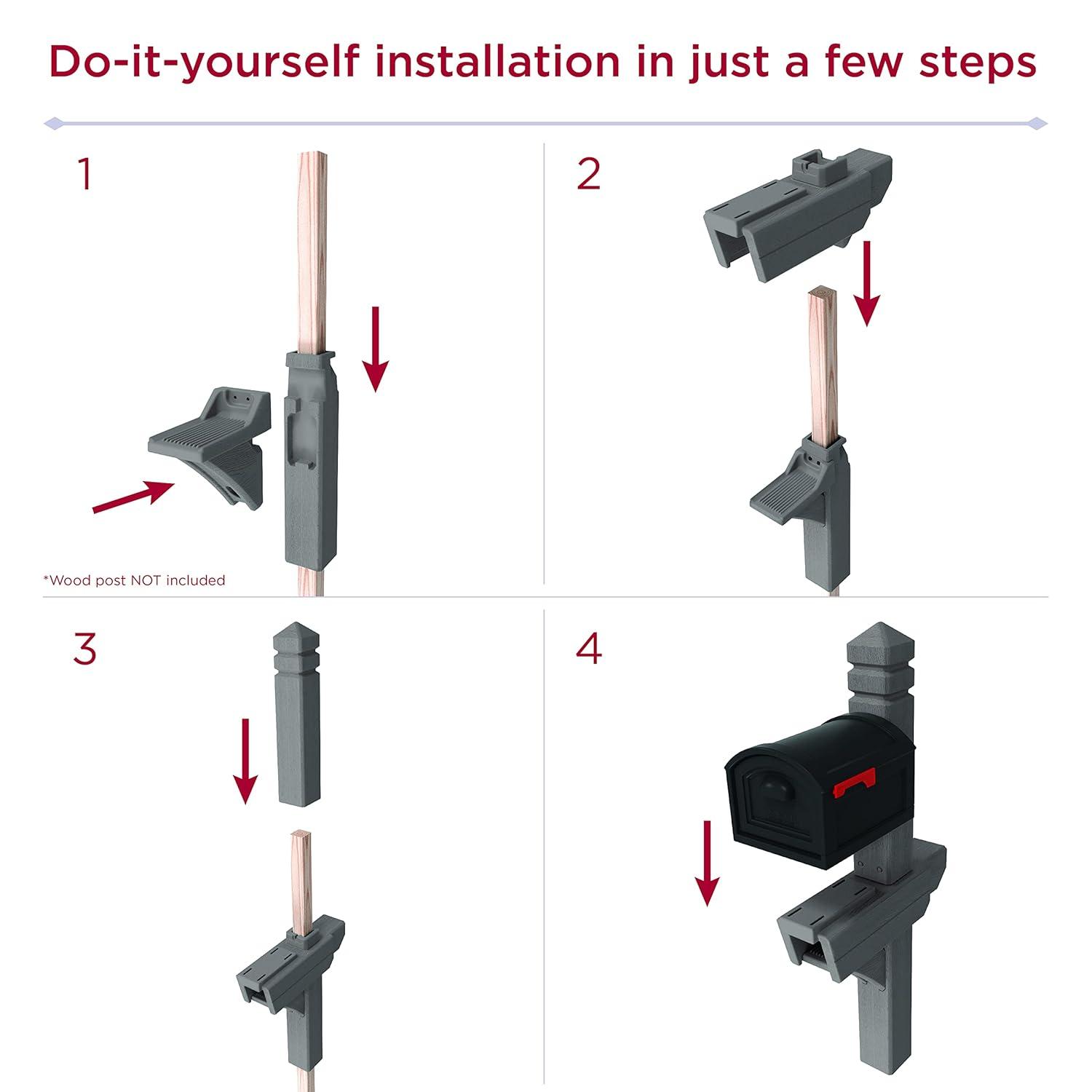 Do-it-yourself installation in just a few steps

1

*Wood post NOT included

2

3

4