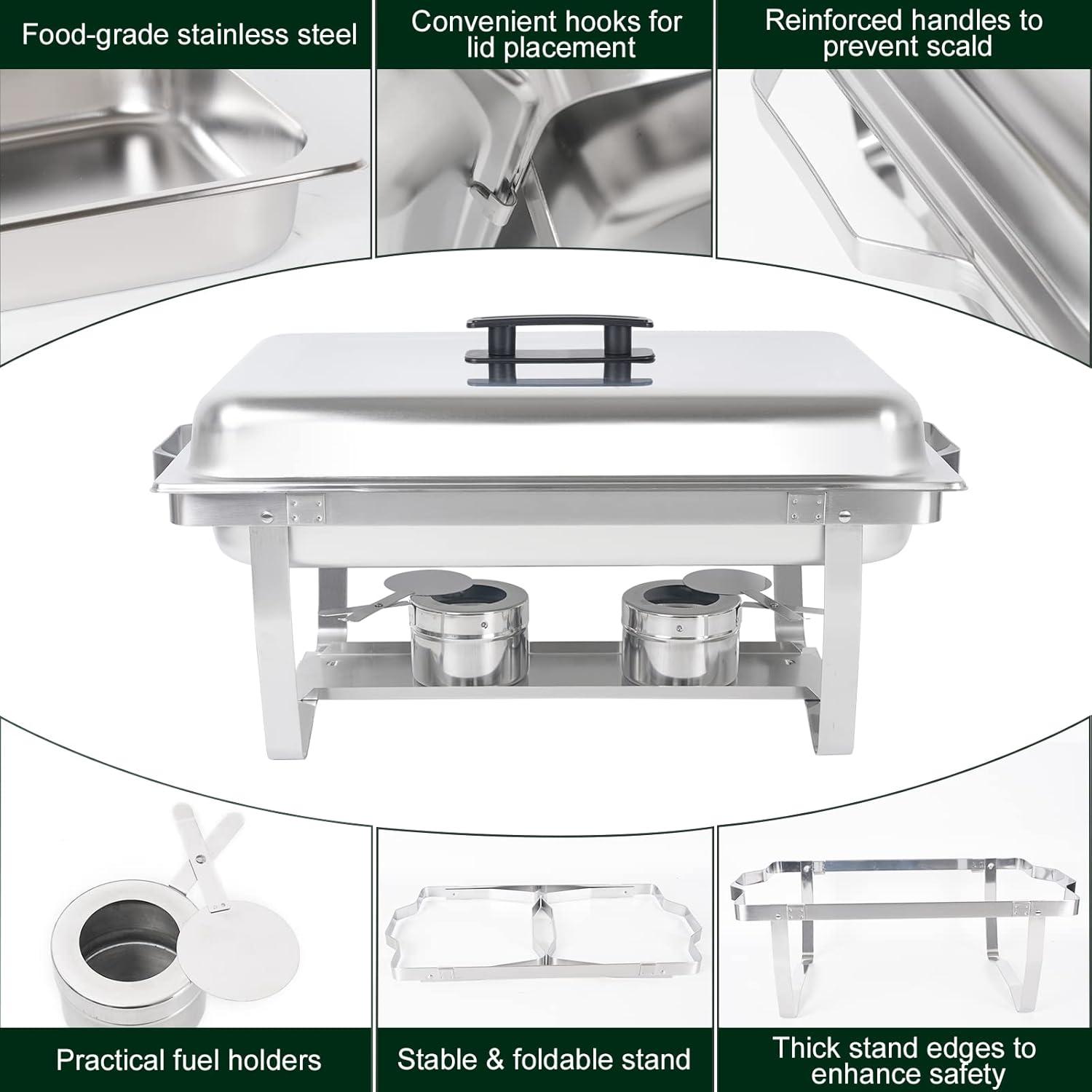 Food-grade stainless steel

Convenient hooks for lid placement

Reinforced handles to prevent scald

Practical fuel holders

Stable & foldable stand

Thick stand edges to enhance safety