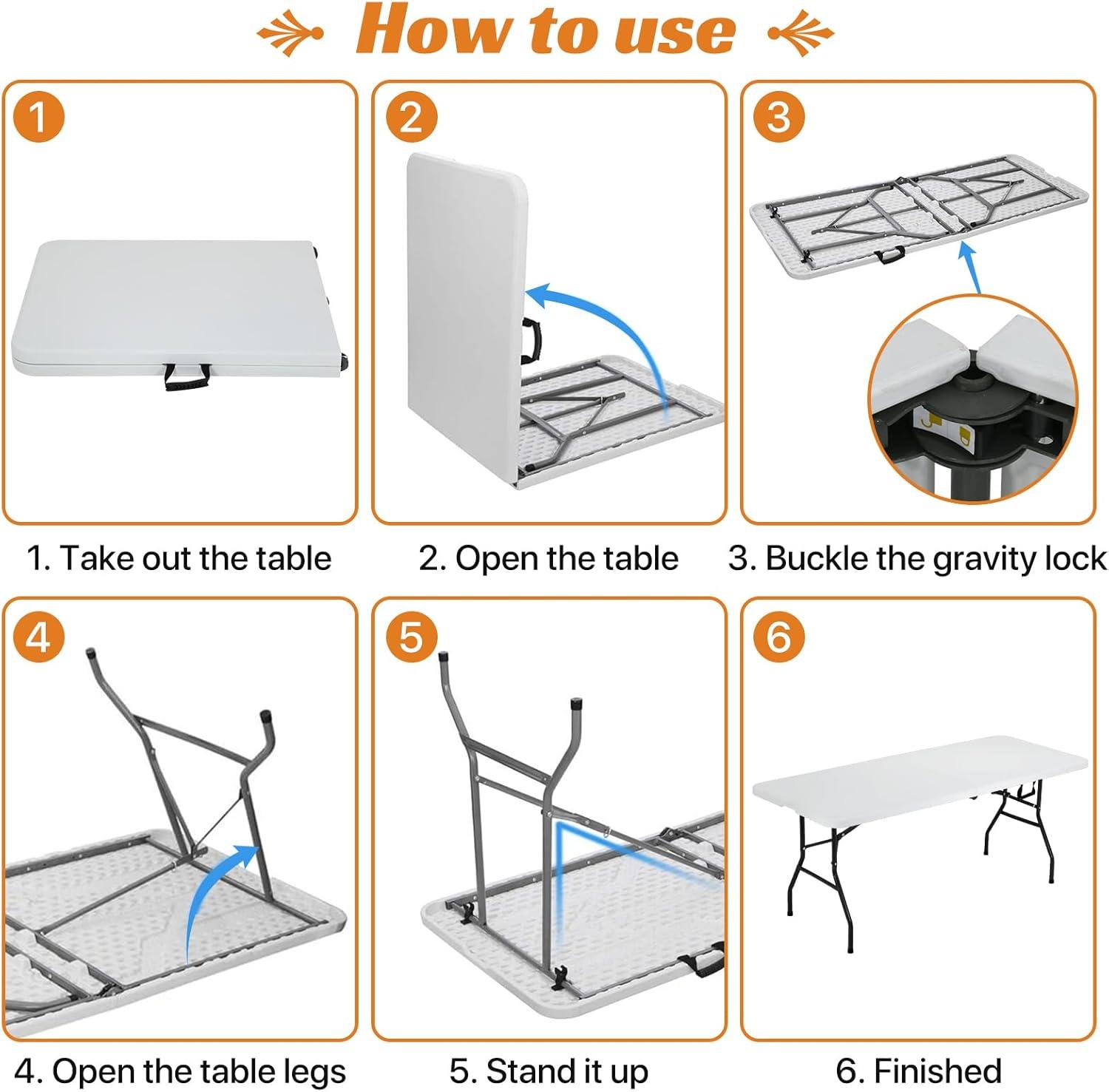 How to use

1

2

3

1. Take out the table

2. Open the table

3. Buckle the gravity lock

4

5

6

4. Open the table legs

5. Stand it up

6. Finished