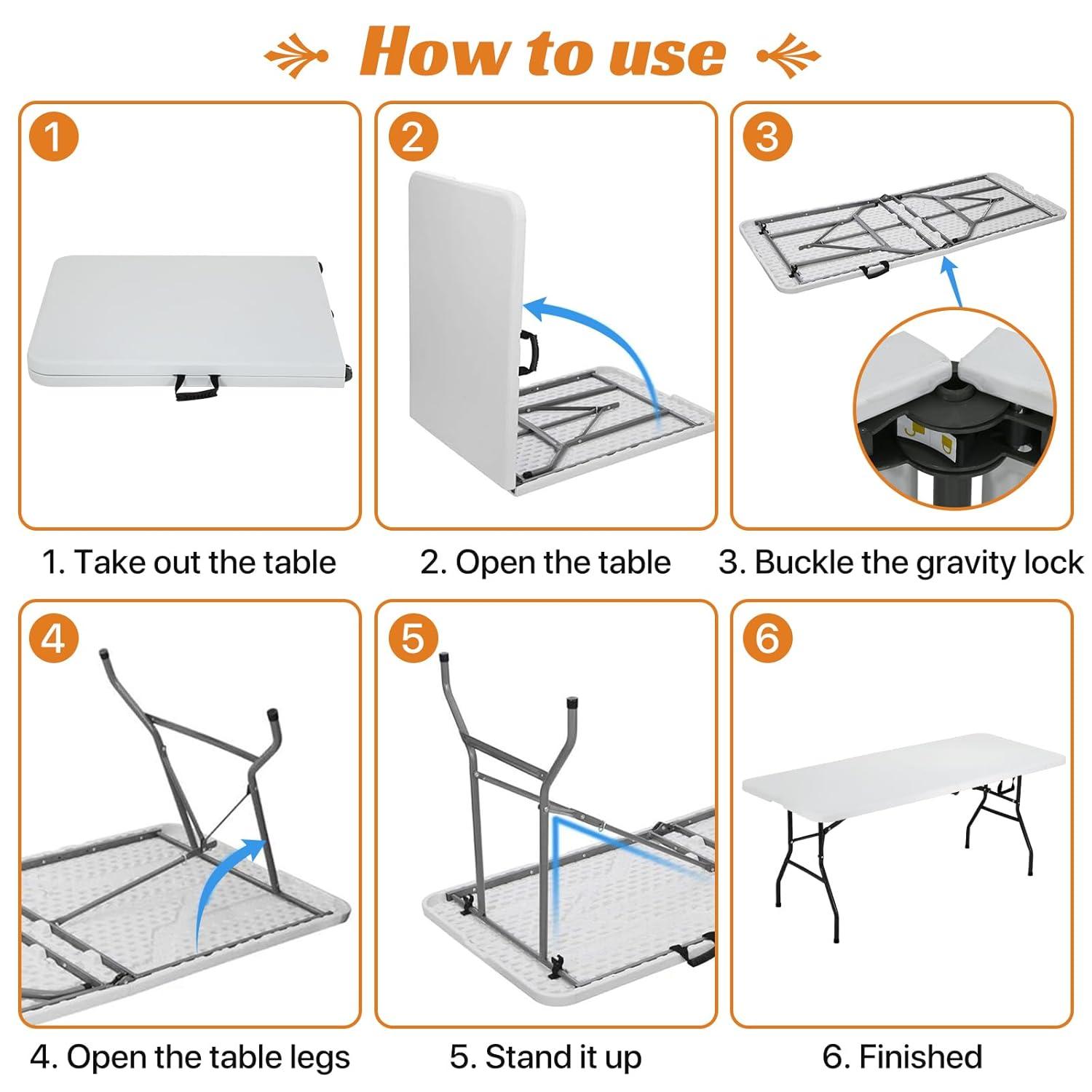 How to use

1

2

3

1. Take out the table

2. Open the table

3. Buckle the gravity lock

4

5

6

4. Open the table legs

5. Stand it up

6. Finished