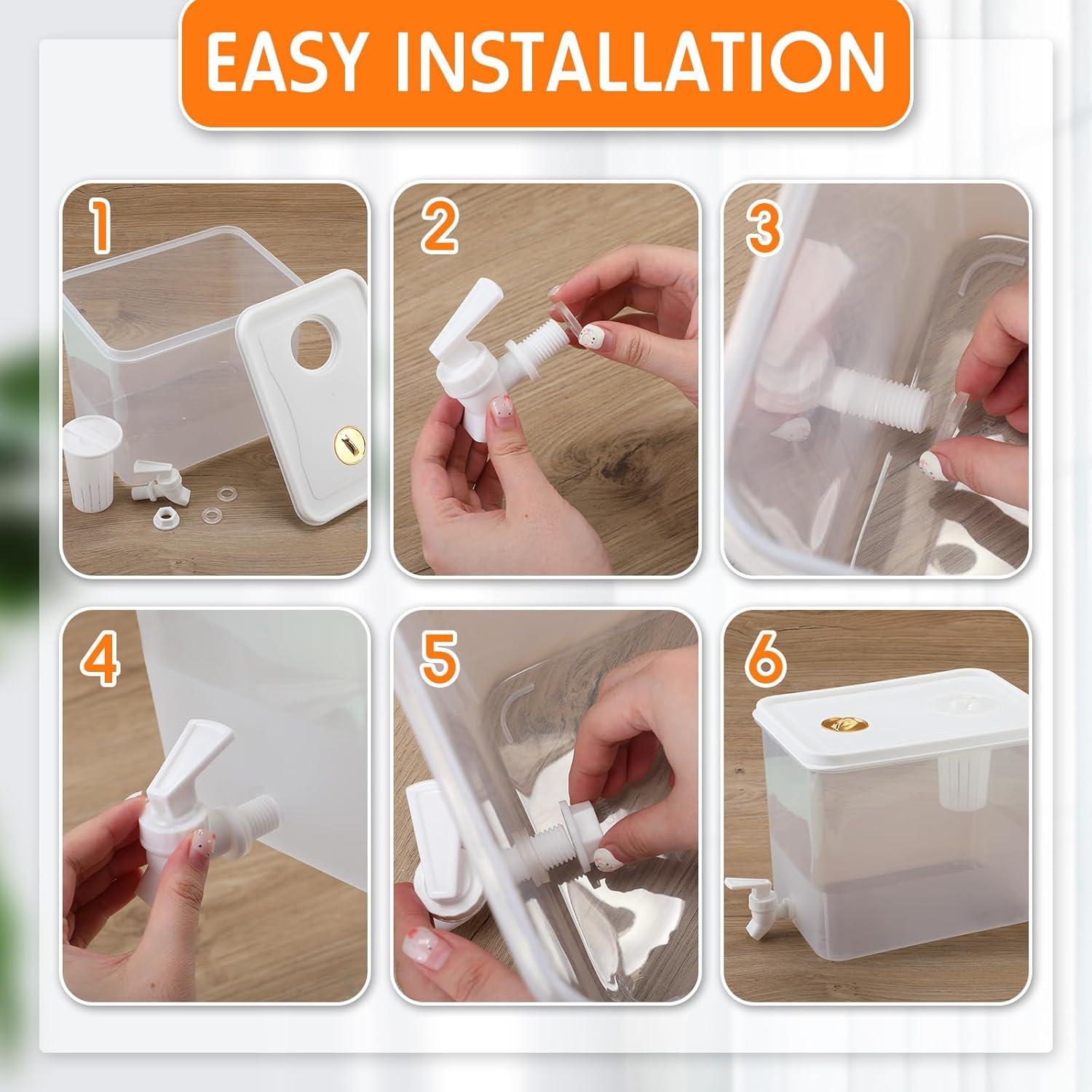 EASY INSTALLATION

1

2

3

4

5

6