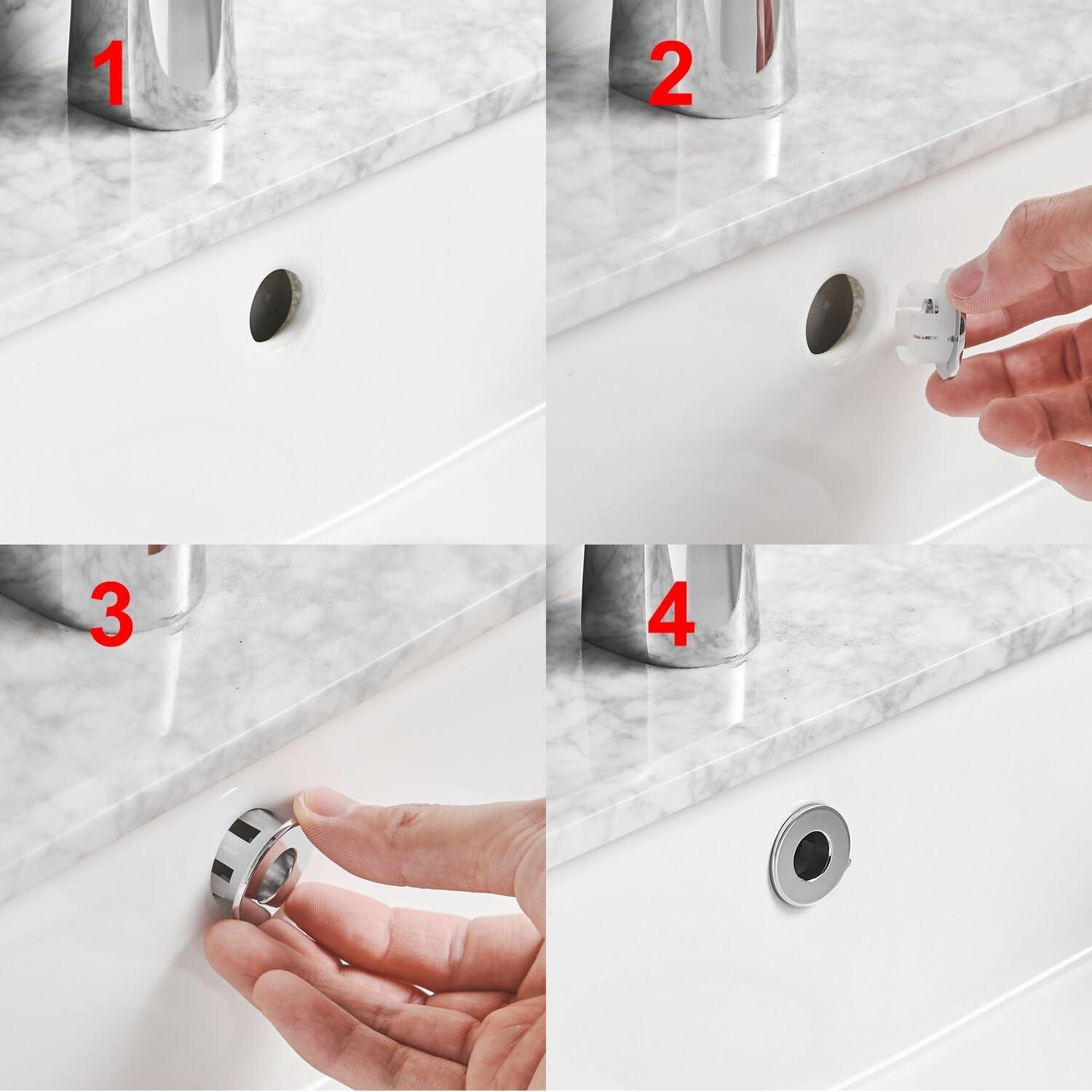 1

2

3

4