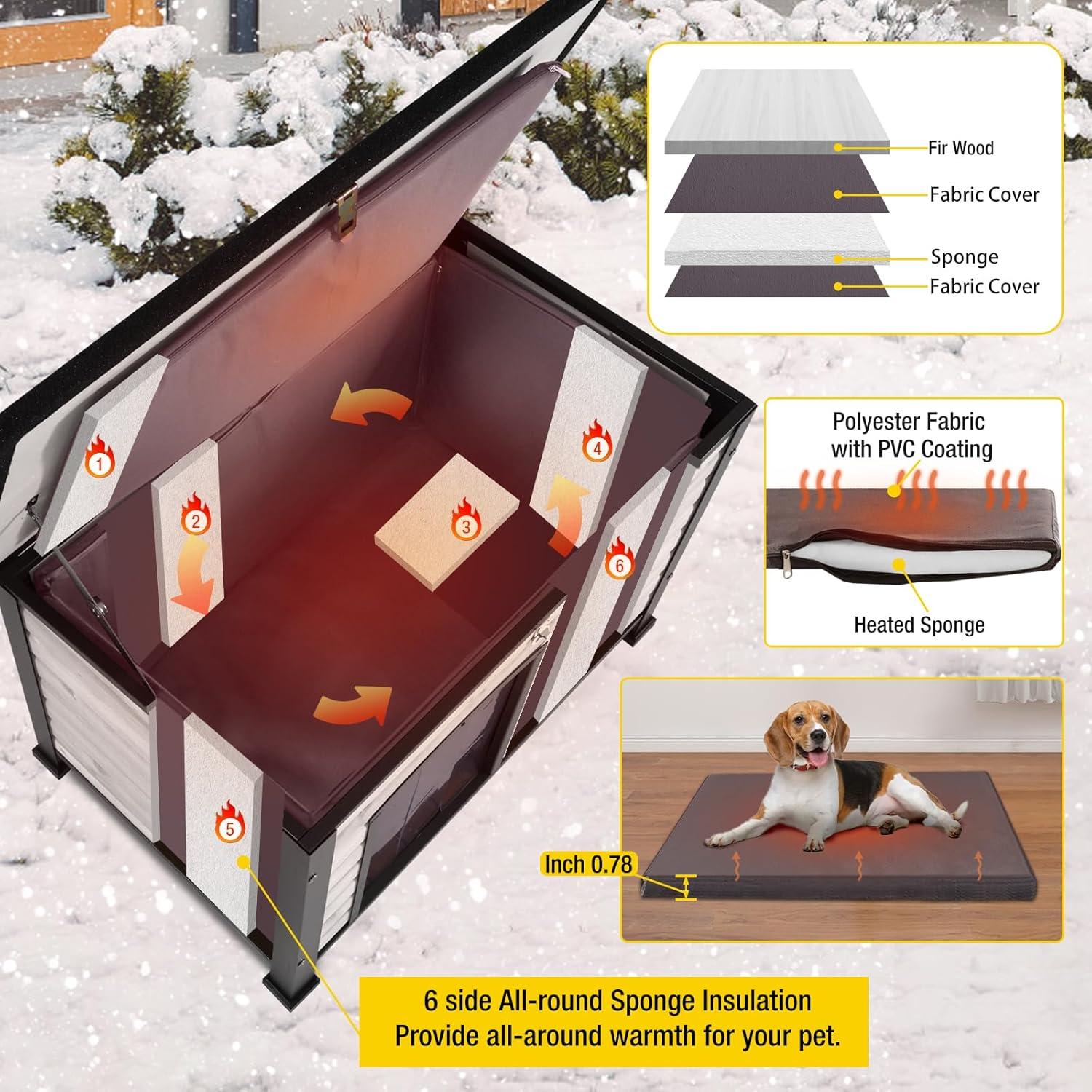 Fir Wood
Fabric Cover
Sponge
Fabric Cover

1
2
3
4
5
6

Polyester Fabric with PVC Coating

Heated Sponge

Inch 0.78

6 side All-round Sponge Insulation
Provide all-around warmth for your pet.