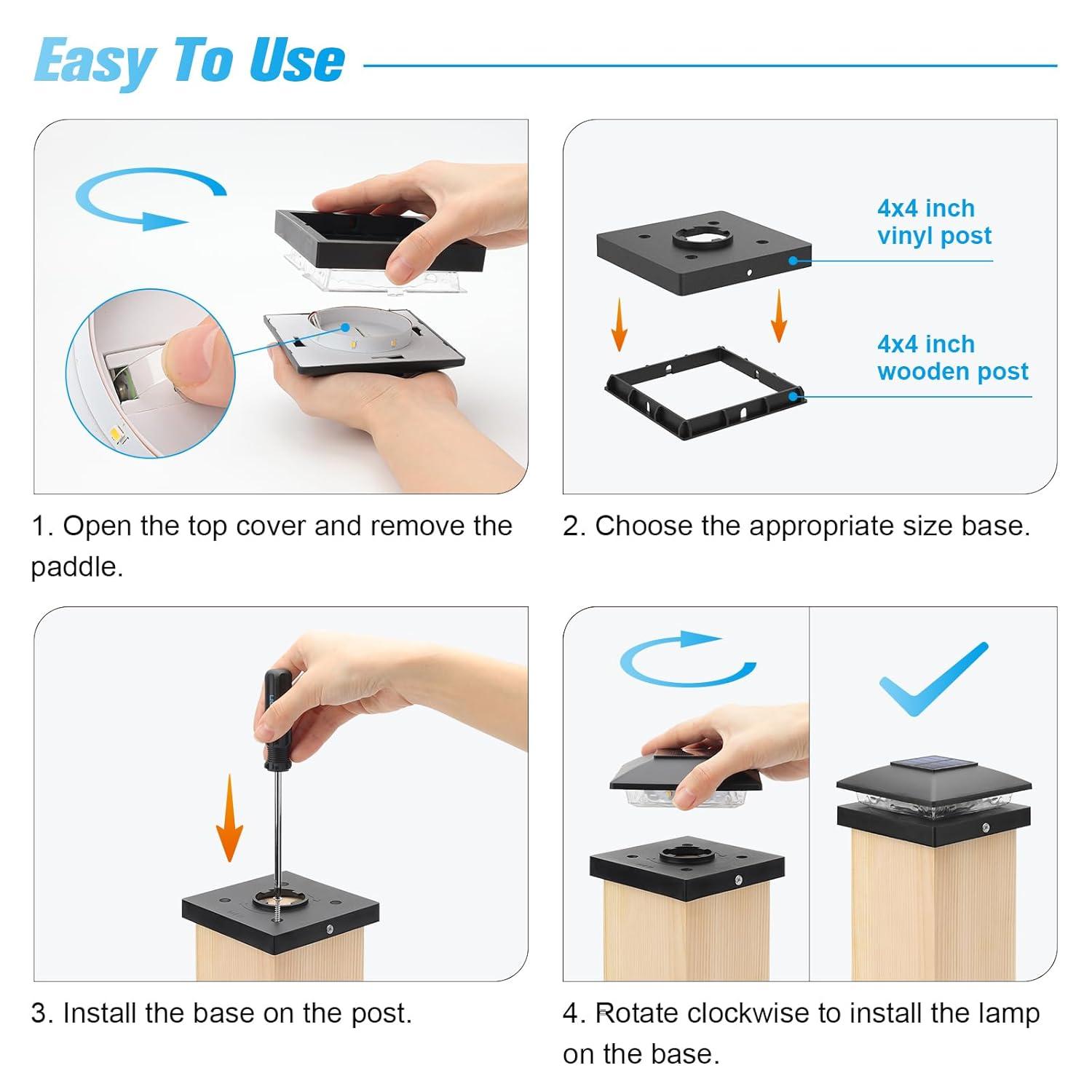 Easy To Use

1. Open the top cover and remove the paddle.

4x4 inch vinyl post

4x4 inch wooden post

2. Choose the appropriate size base.

3. Install the base on the post.

4. Rotate clockwise to install the lamp on the base.