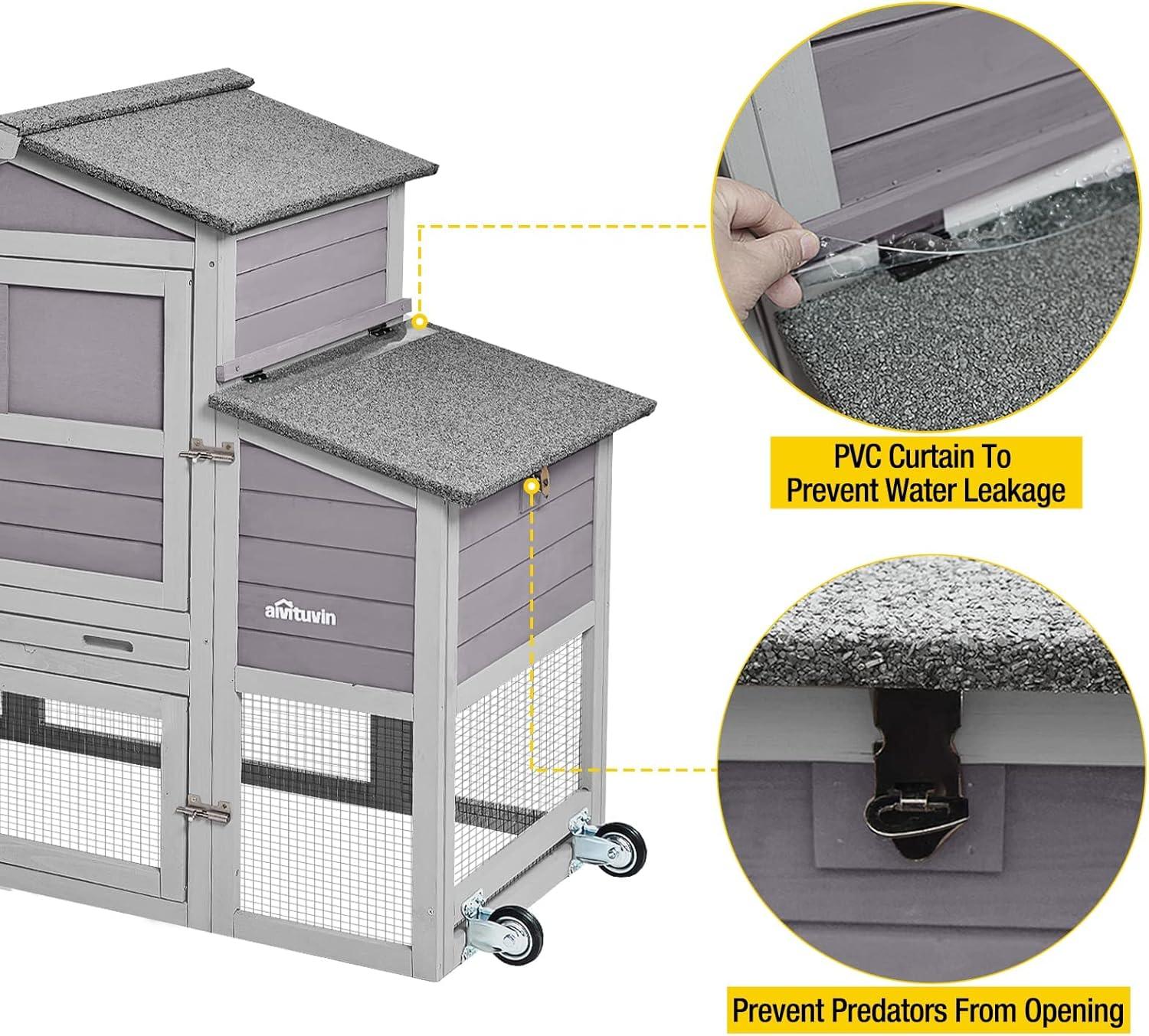 aivituvin

PVC Curtain To Prevent Water Leakage

Prevent Predators From Opening