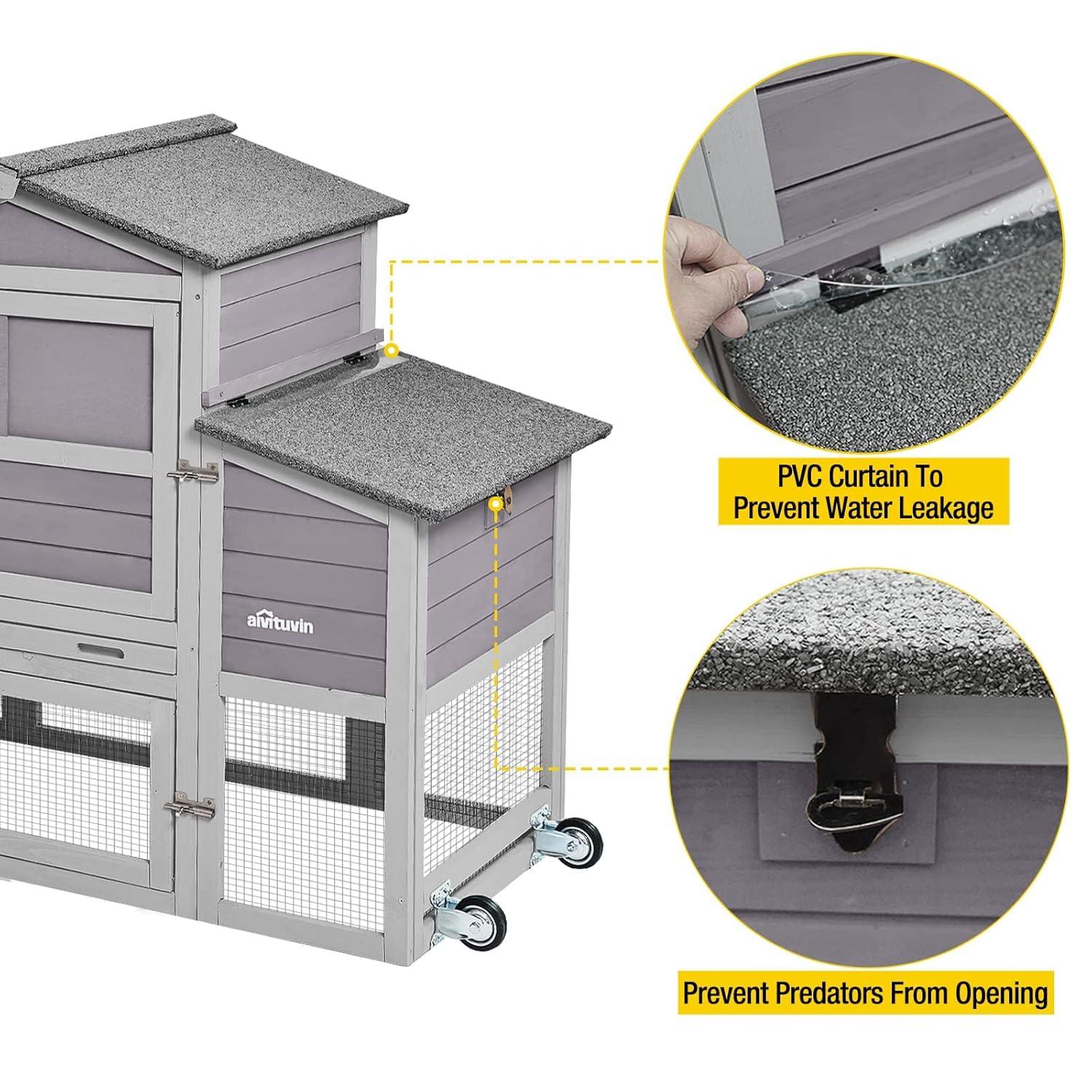 aivituvin

PVC Curtain To Prevent Water Leakage

Prevent Predators From Opening