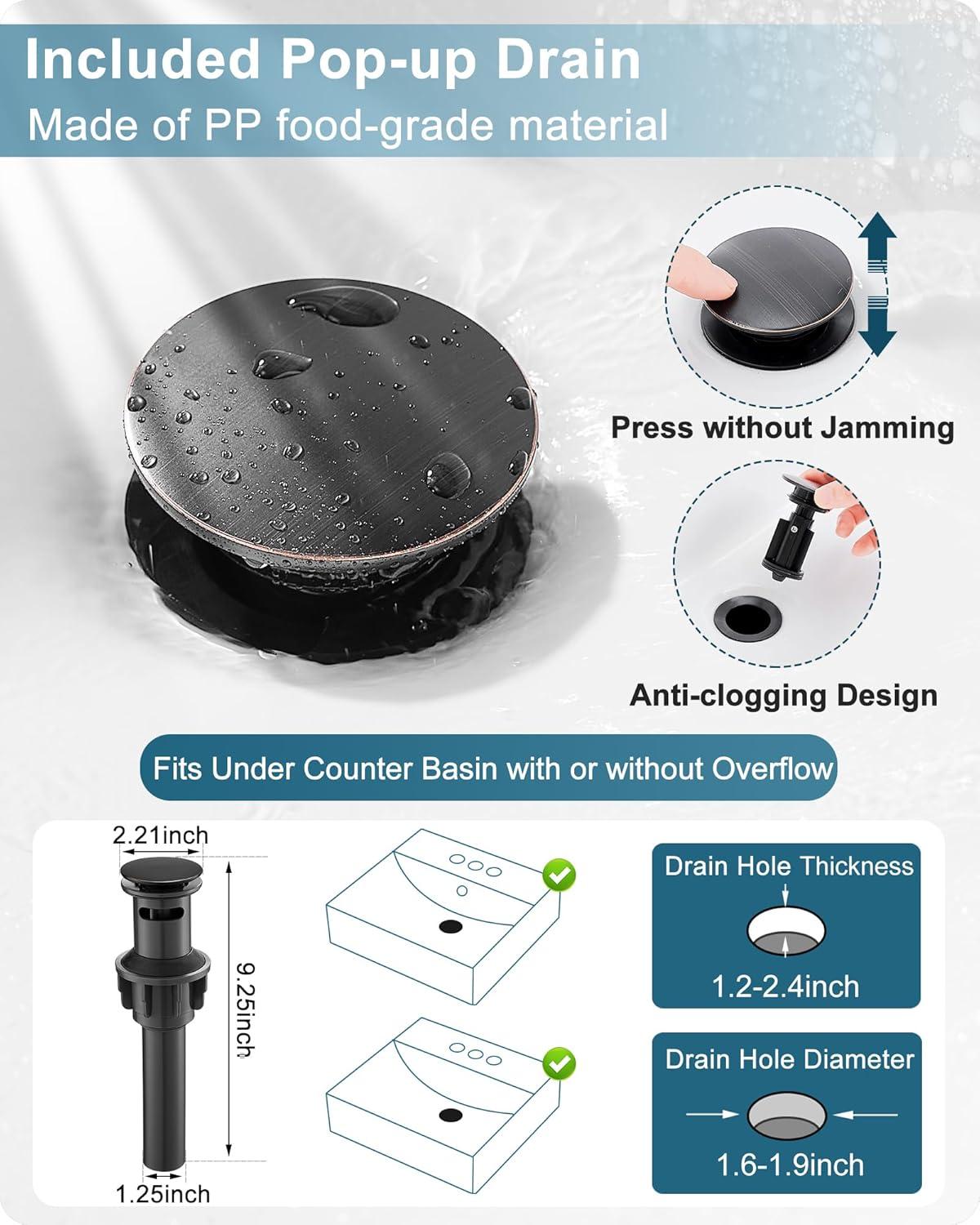 Included Pop-up Drain
Made of PP food-grade material

Press without Jamming

Anti-clogging Design

Fits Under Counter Basin with or without Overflow

2.21inch
9.25inch
1.25inch

Drain Hole Thickness
1.2-2.4inch

Drain Hole Diameter
1.6-1.9inch