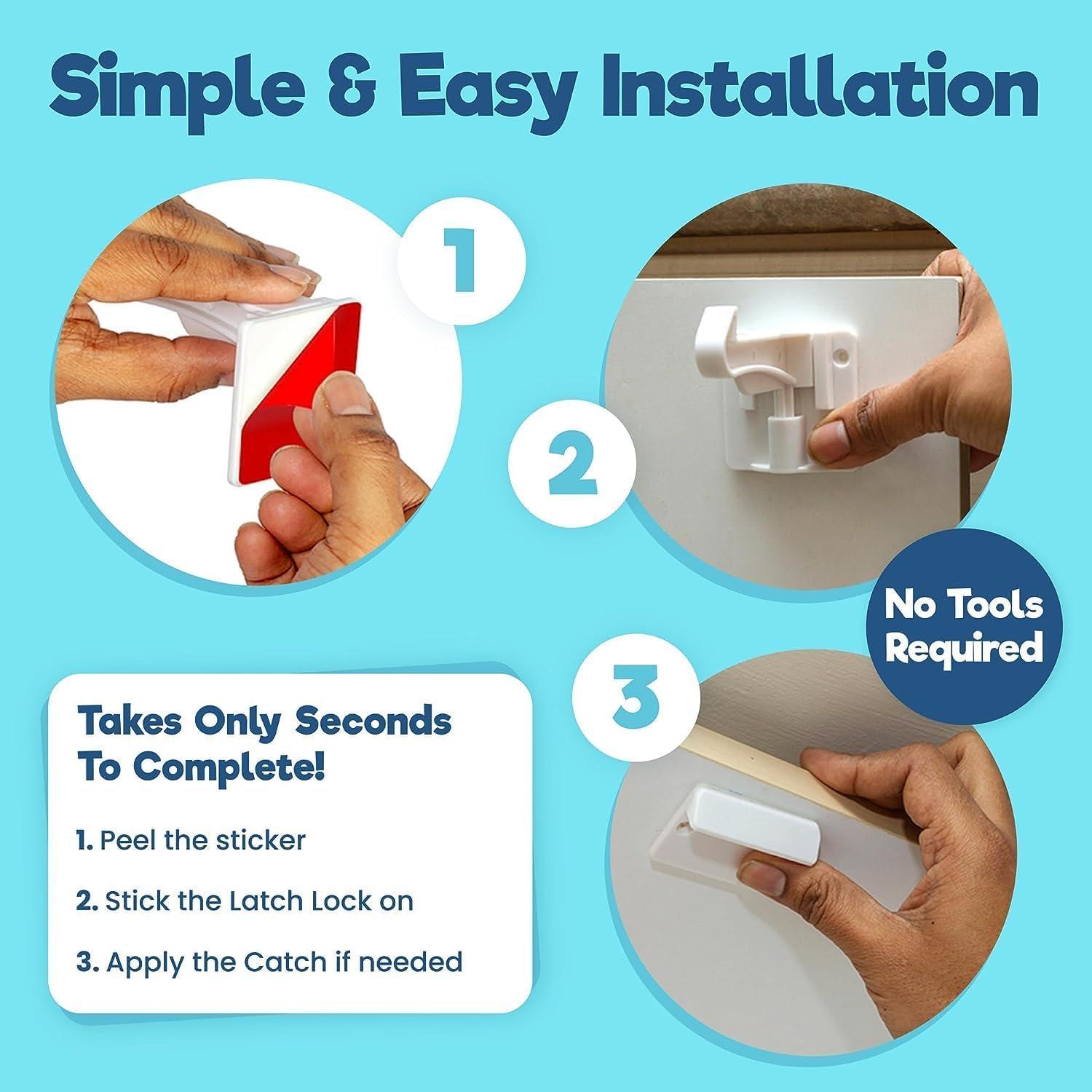 Simple & Easy Installation

1

2

No Tools Required

3

Takes Only Seconds To Complete!

1. Peel the sticker

2. Stick the Latch Lock on

3. Apply the Catch if needed