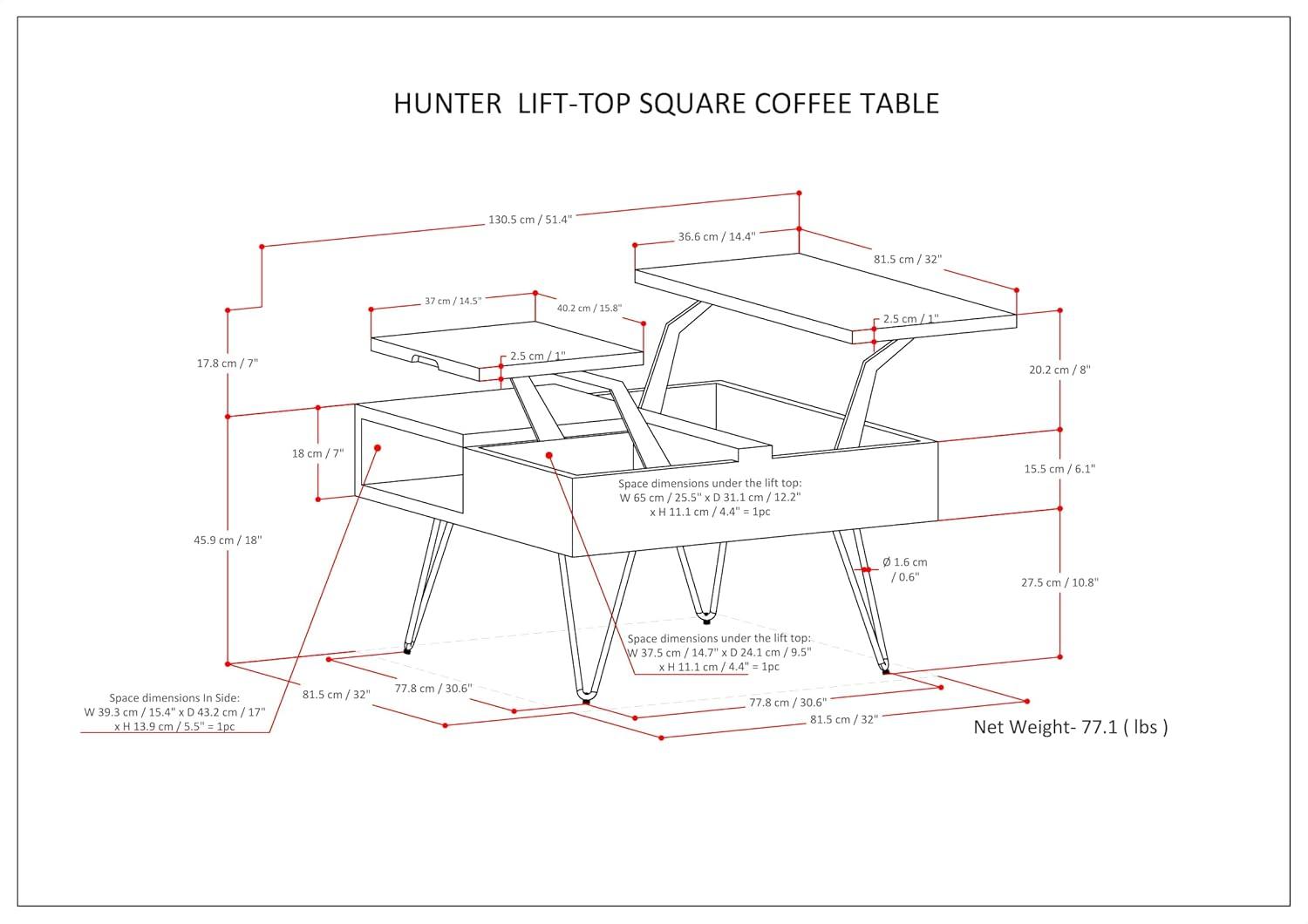 HUNTER LIFT-TOP SQUARE COFFEE TABLE

130.5 cm / 51.4"

36.6 cm / 14.4"

81.5 cm / 32"

37 cm / 14.5"

40.2 cm / 15.8"

2.5 cm / 1"

2.5 cm / 1"

17.8 cm / 7"

20.2 cm / 8"

18 cm / 7"

15.5 cm / 6.1"

Space dimensions under the lift top:
W 65 cm / 25.5" x D 31.1 cm / 12.2"
x H 11.1 cm / 4.4" = 1pc

45.9 cm / 18"

Ø 1.6 cm / 0.6"

27.5 cm / 10.8"

Space dimensions under the lift top:
W 37.5 cm / 14.7" x D 24.1 cm / 9.5"
x H 11.1 cm / 4.4" = 1pc

Space dimensions In Side:
W 39.3 cm / 15.4" x D 43.2 cm / 17"
x H 13.9 cm / 5.5" = 1pc

81.5 cm / 32"

77.8 cm / 30.6"

77.8 cm / 30.6"

81.5 cm / 32"

Net Weight- 77.1 ( lbs )