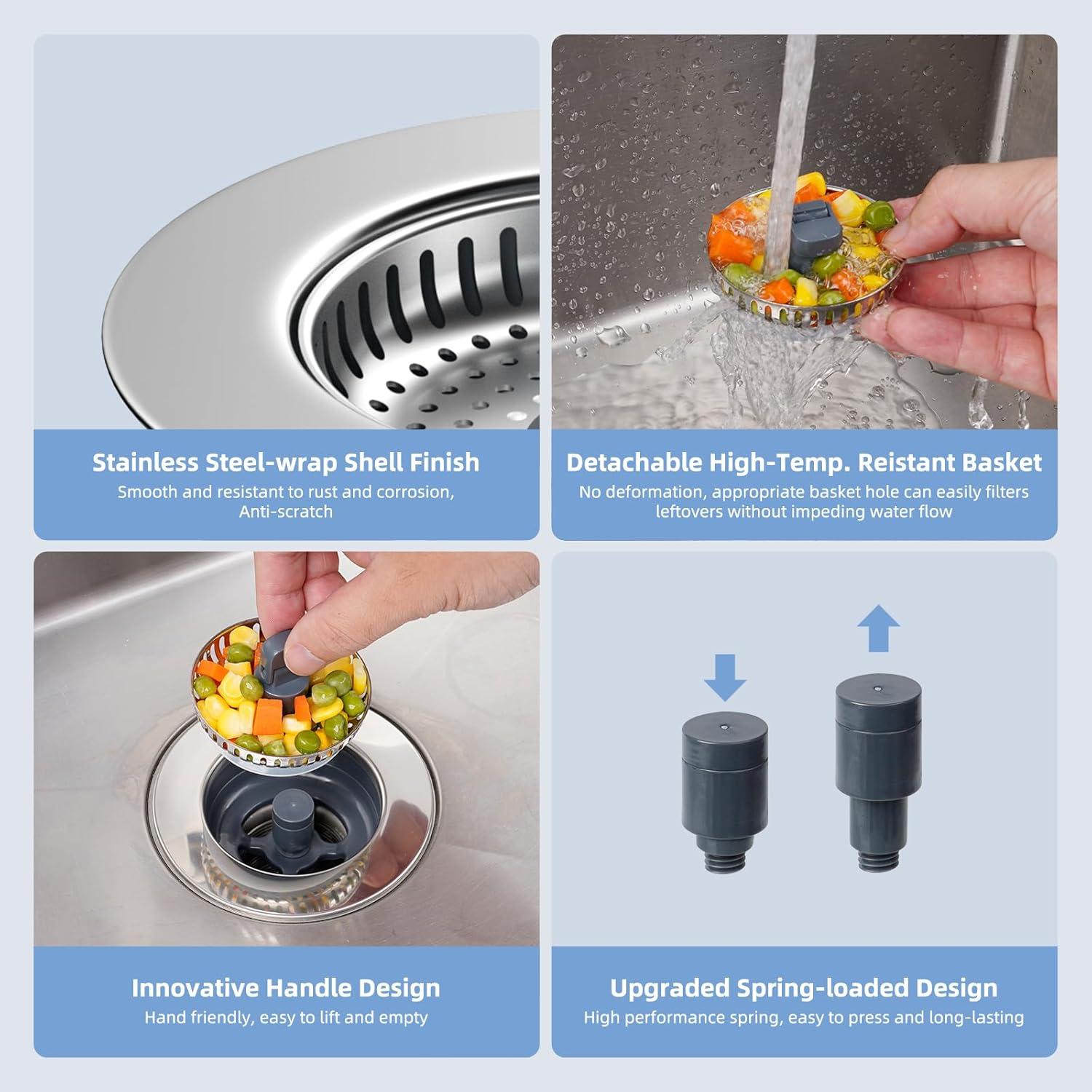 Stainless Steel-wrap Shell Finish
Smooth and resistant to rust and corrosion, Anti-scratch

Detachable High-Temp. Reistant Basket
No deformation, appropriate basket hole can easily filters leftovers without impeding water flow

Innovative Handle Design
Hand friendly, easy to lift and empty

Upgraded Spring-loaded Design
High performance spring, easy to press and long-lasting