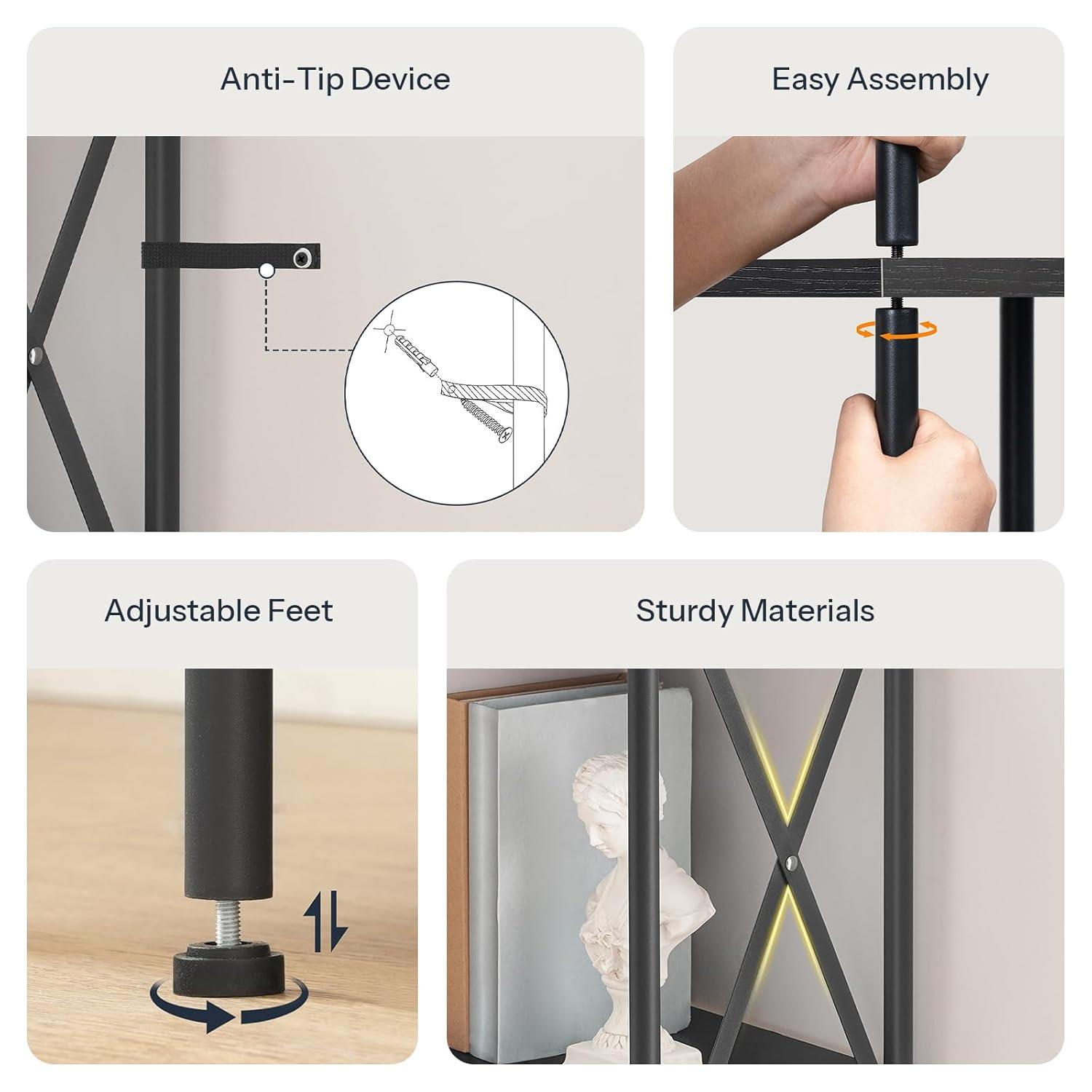 Anti-Tip Device

Easy Assembly

Adjustable Feet

Sturdy Materials