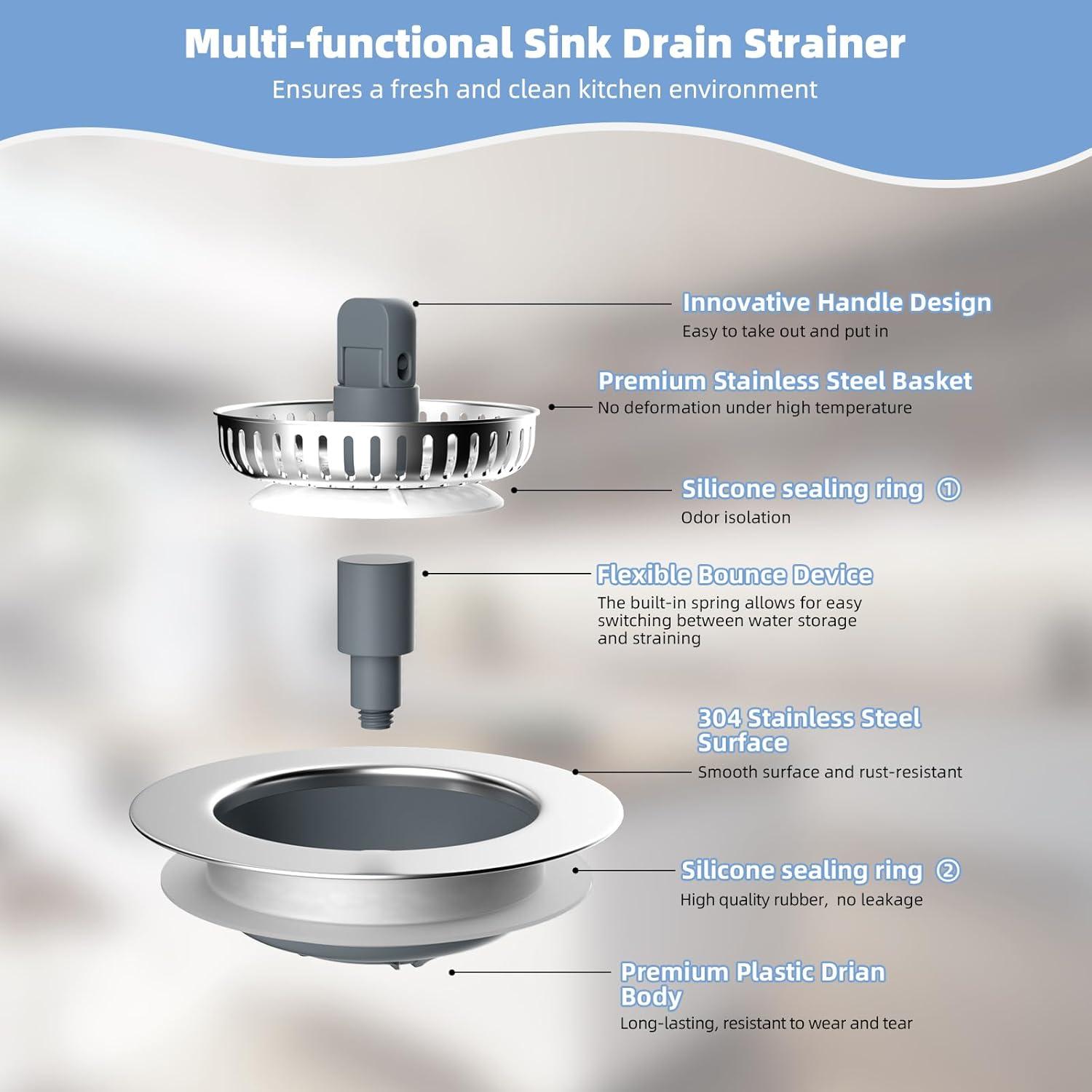 Multi-functional Sink Drain Strainer

Ensures a fresh and clean kitchen environment

Innovative Handle Design

Easy to take out and put in

Premium Stainless Steel Basket

No deformation under high temperature

Silicone sealing ring ①

Odor isolation

Flexible Bounce Device

The built-in spring allows for easy switching between water storage and straining

304 Stainless Steel Surface

Smooth surface and rust-resistant

Silicone sealing ring ②

High quality rubber, no leakage

Premium Plastic Drian Body

Long-lasting, resistant to wear and tear