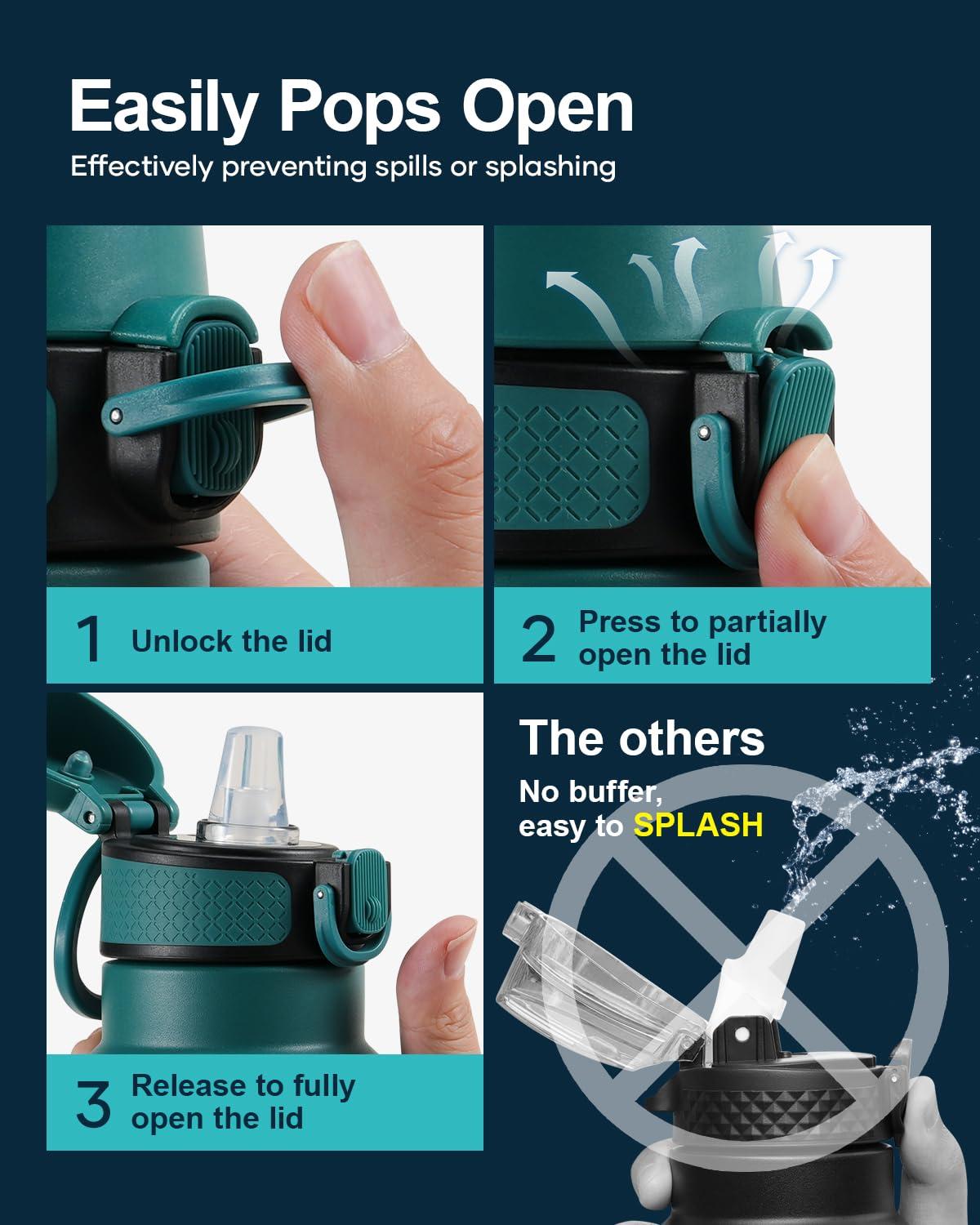 Easily Pops Open

Effectively preventing spills or splashing

1 Unlock the lid

2 Press to partially open the lid

3 Release to fully open the lid

The others

No buffer, easy to SPLASH