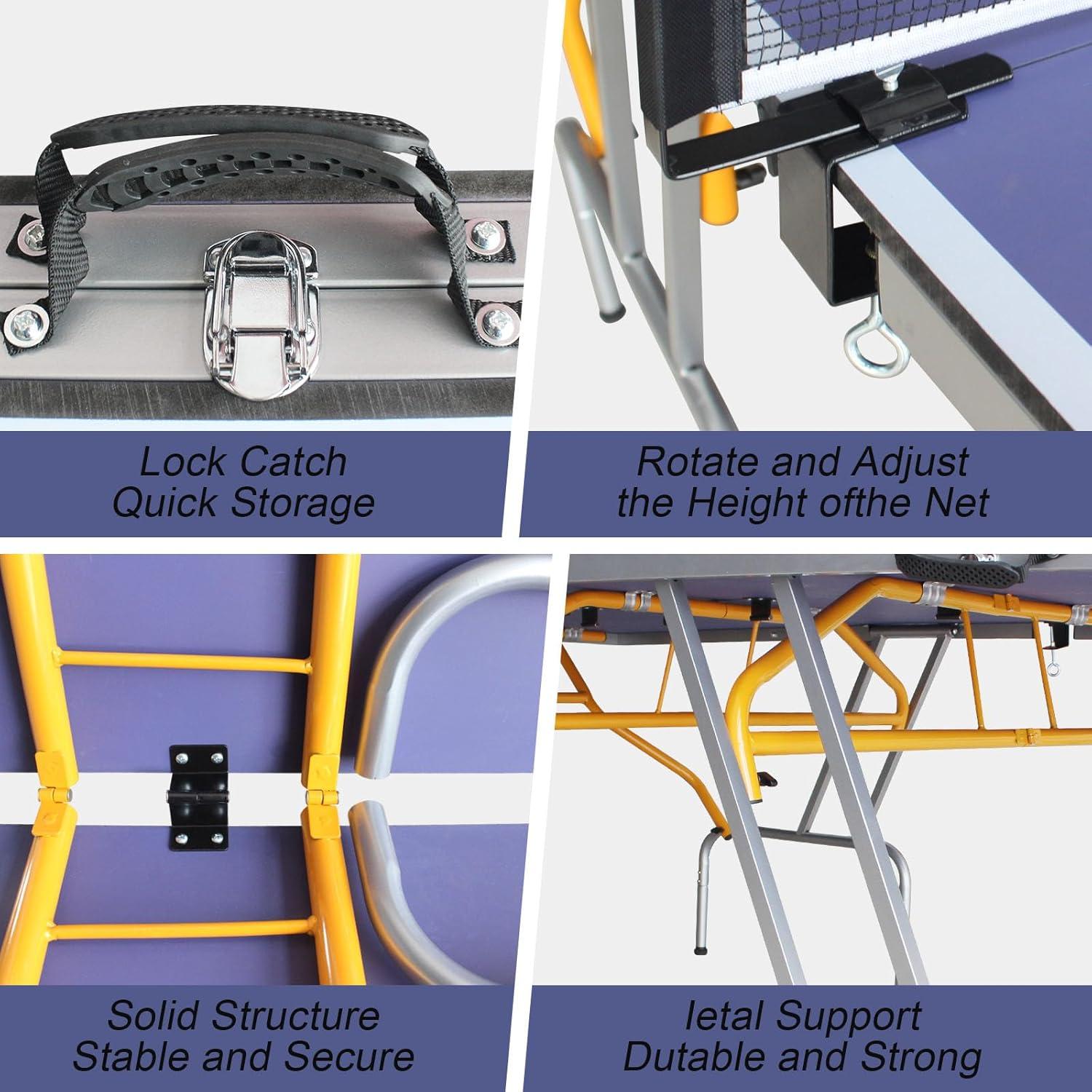 Lock Catch
Quick Storage

Rotate and Adjust
the Height ofthe Net

Solid Structure
Stable and Secure

Ietal Support
Dutable and Strong