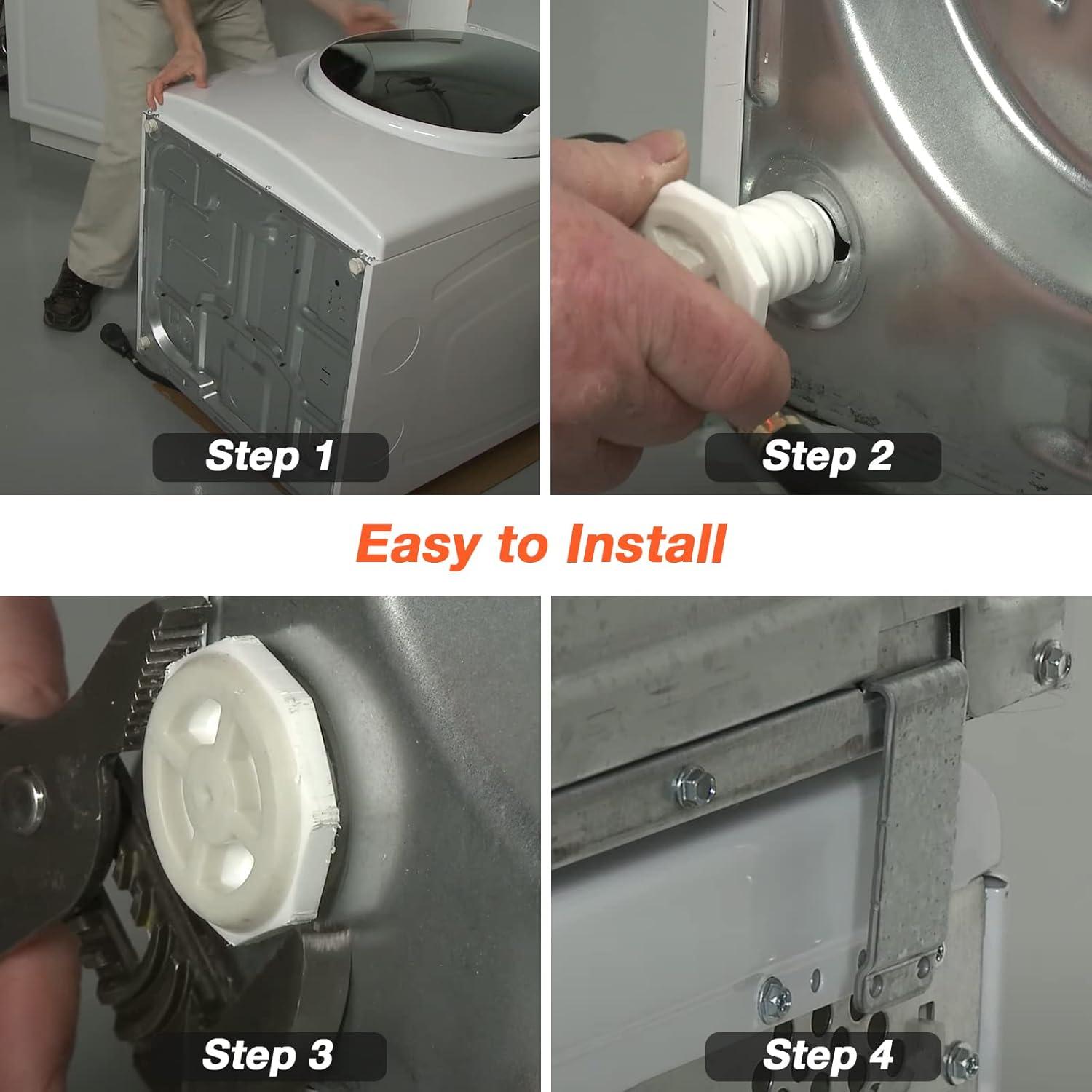 Step 1

Step 2

Easy to Install

Step 3

Step 4