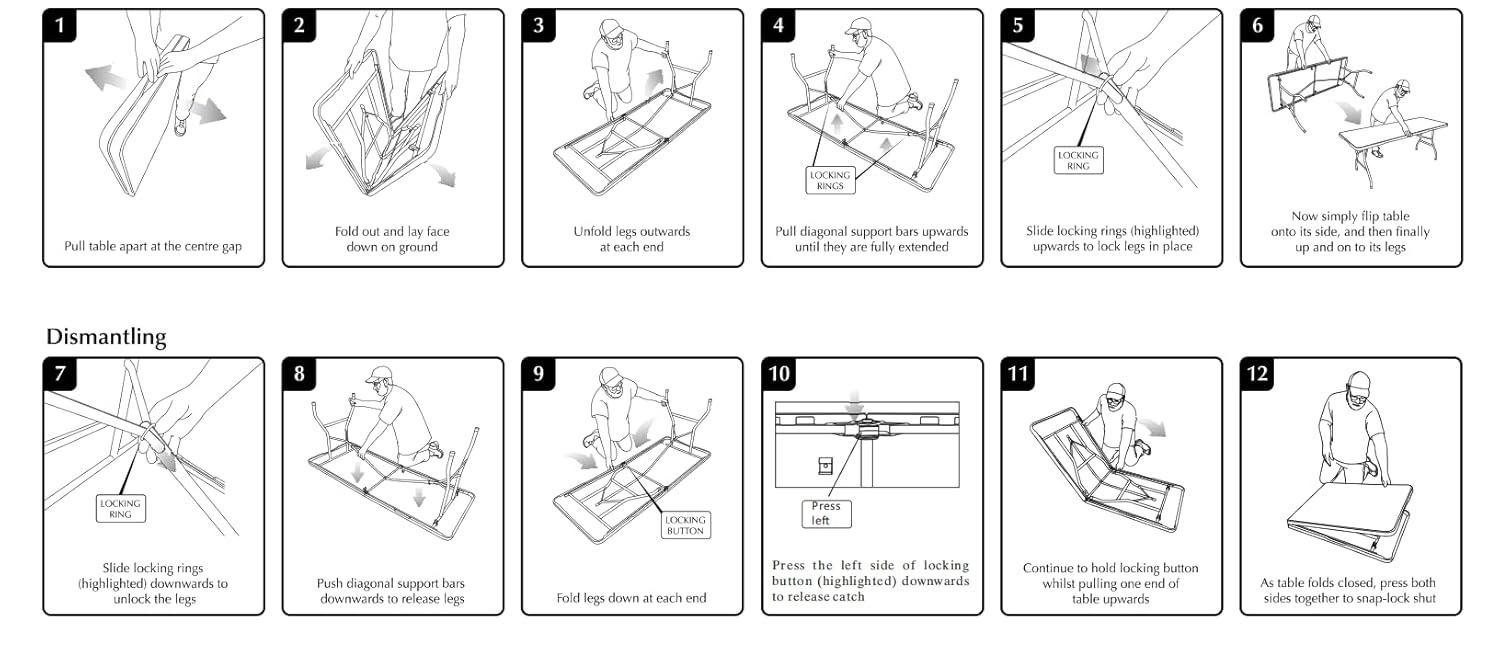 1
Pull table apart at the centre gap

2
Fold out and lay face down on ground

3
Unfold legs outwards at each end

4
LOCKING RINGS
Pull diagonal support bars upwards until they are fully extended

5
LOCKING RING
Slide locking rings (highlighted) upwards to lock legs in place

6
Now simply flip table onto its side, and then finally up and on to its legs

Dismantling

7
LOCKING RING
Slide locking rings (highlighted) downwards to unlock the legs

8
Push diagonal support bars downwards to release legs

9
LOCKING BUTTON
Fold legs down at each end

10
Press left
Press the left side of locking button (highlighted) downwards to release catch

11
Continue to hold locking button whilst pulling one end of table upwards

12
As table folds closed, press both sides together to snap-lock shut