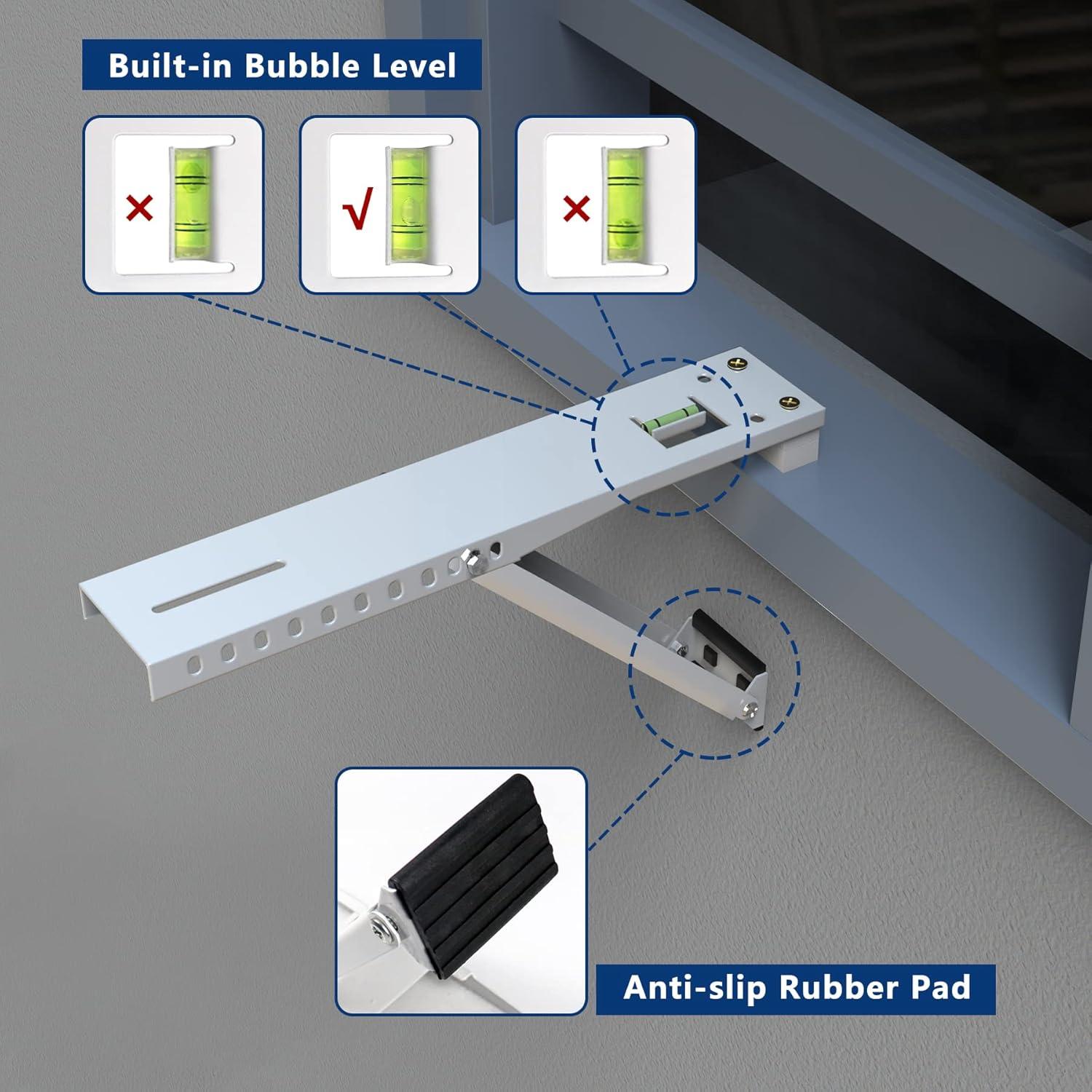 Built-in Bubble Level

×

√

×

Anti-slip Rubber Pad