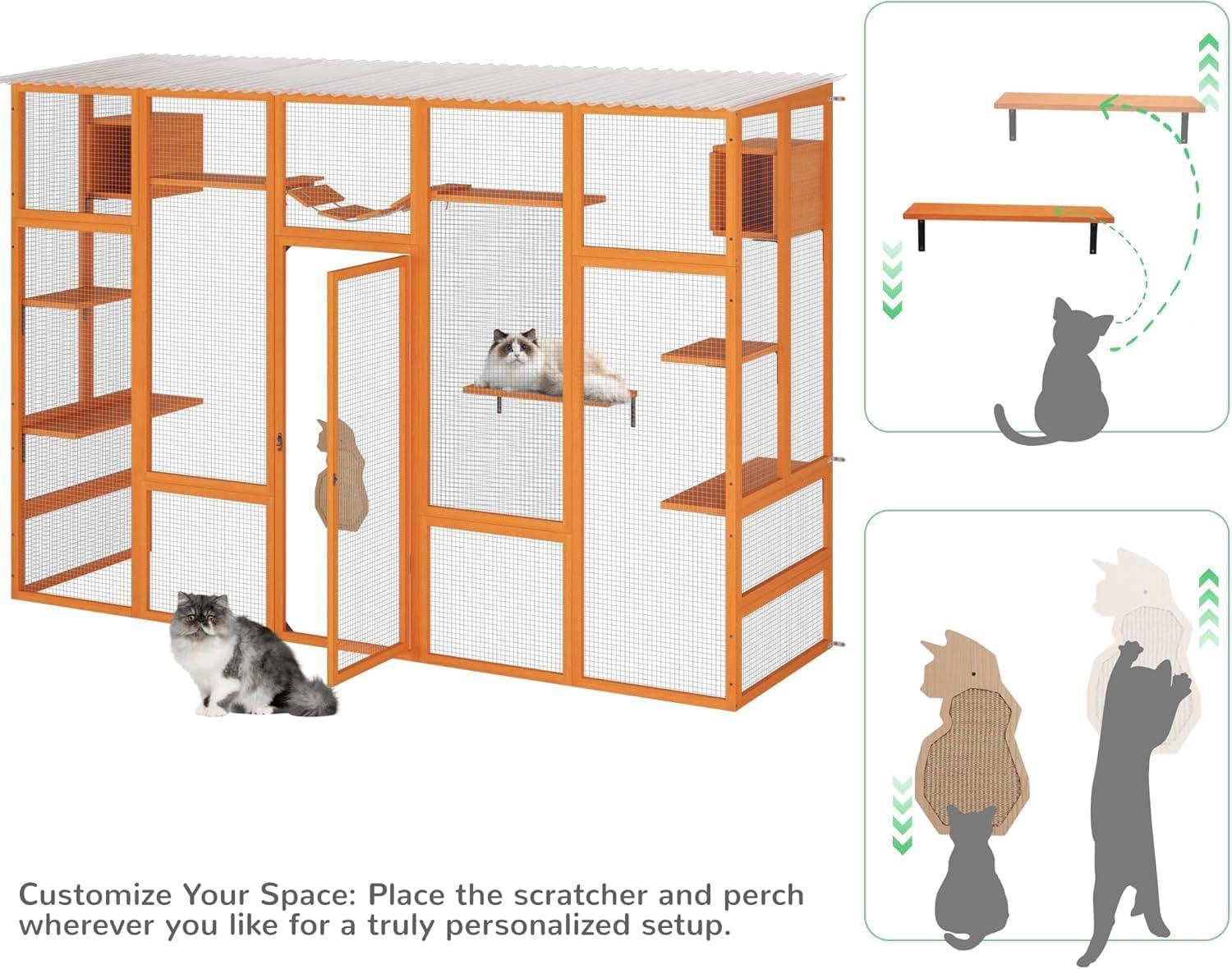 Customize Your Space: Place the scratcher and perch wherever you like for a truly personalized setup.