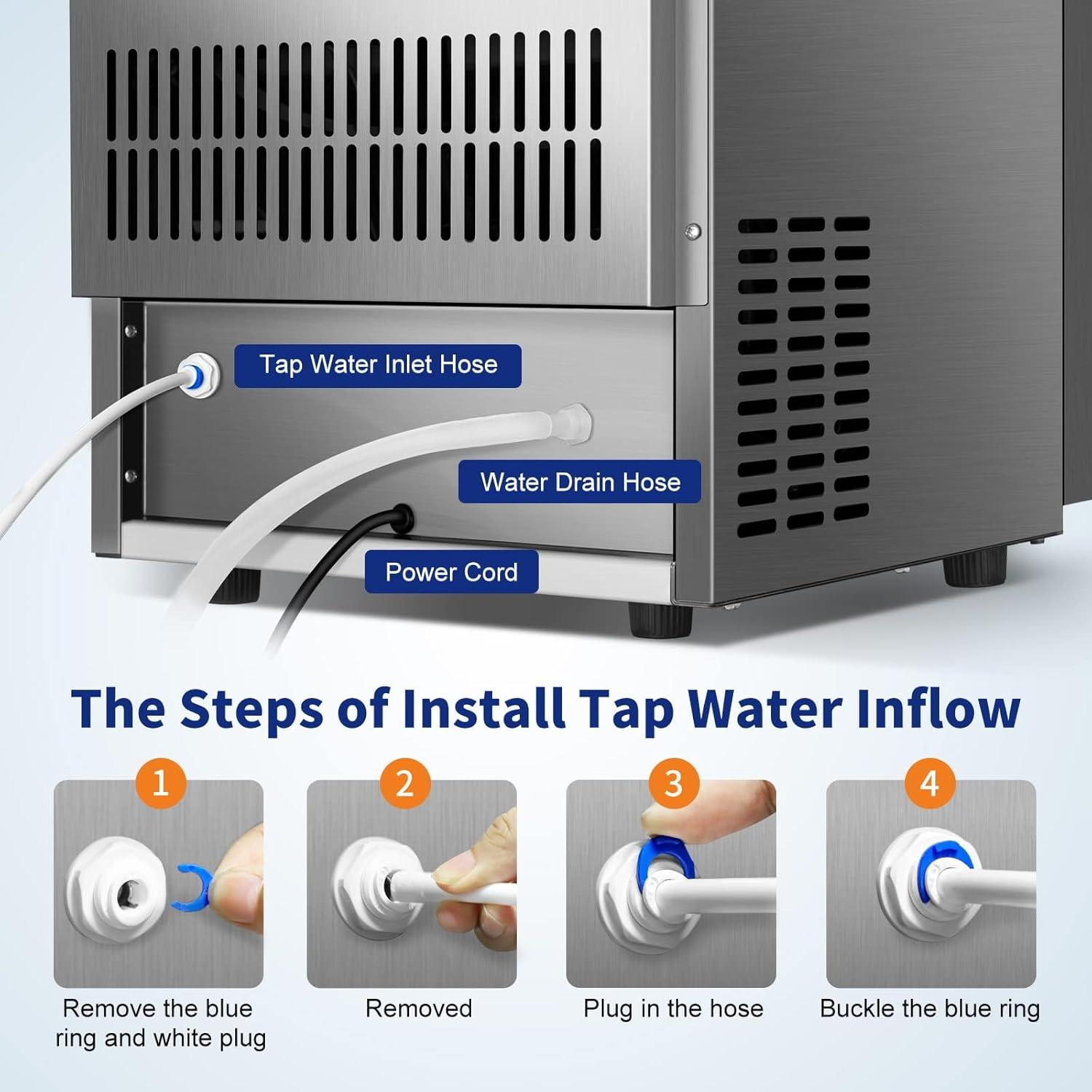 Tap Water Inlet Hose

Water Drain Hose

Power Cord

The Steps of Install Tap Water Inflow

1

Remove the blue ring and white plug

2

Removed

3

Plug in the hose

4

Buckle the blue ring