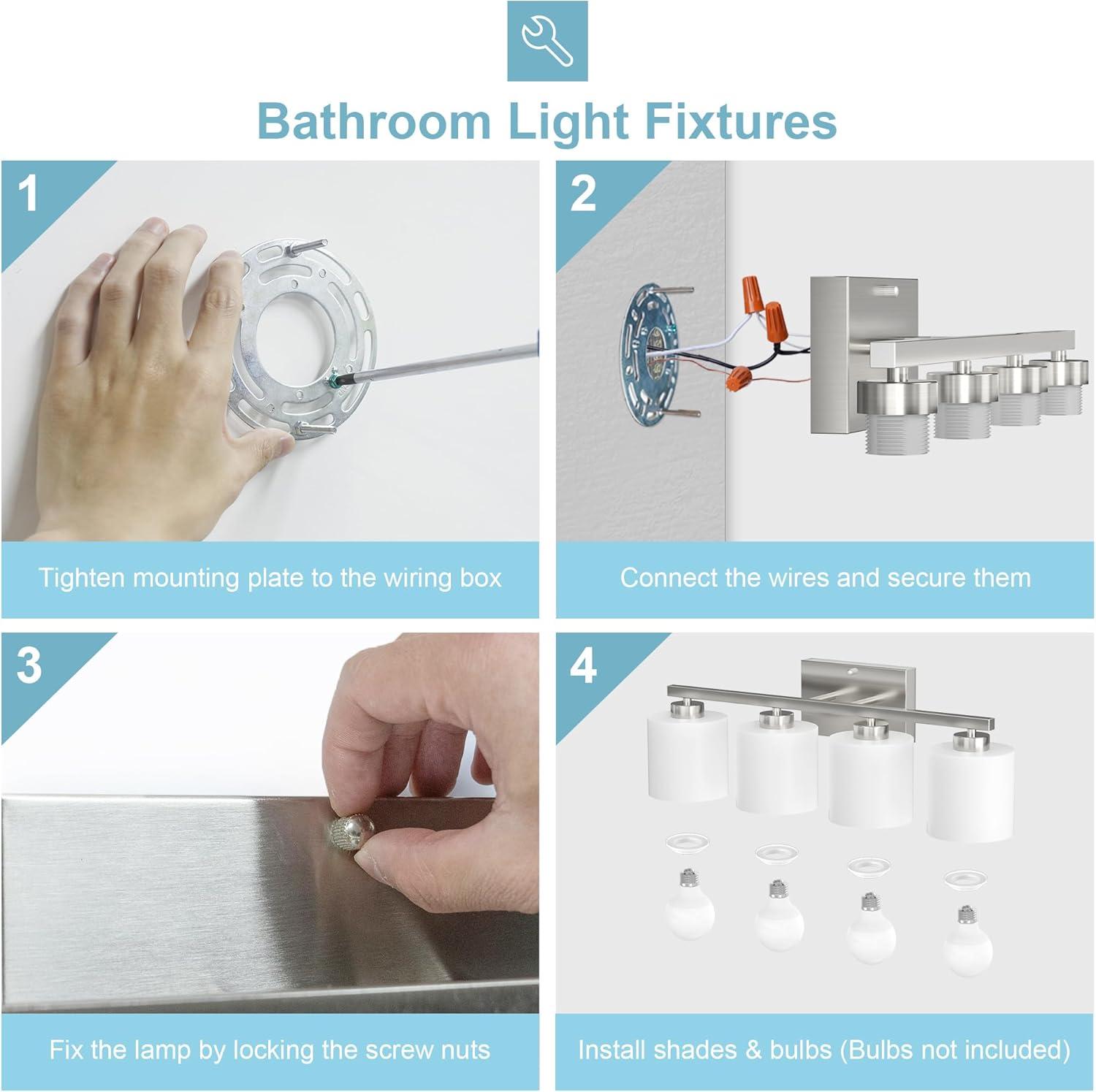 Bathroom Light Fixtures

1

Tighten mounting plate to the wiring box

2

Connect the wires and secure them

3

Fix the lamp by locking the screw nuts

4

Install shades & bulbs (Bulbs not included)