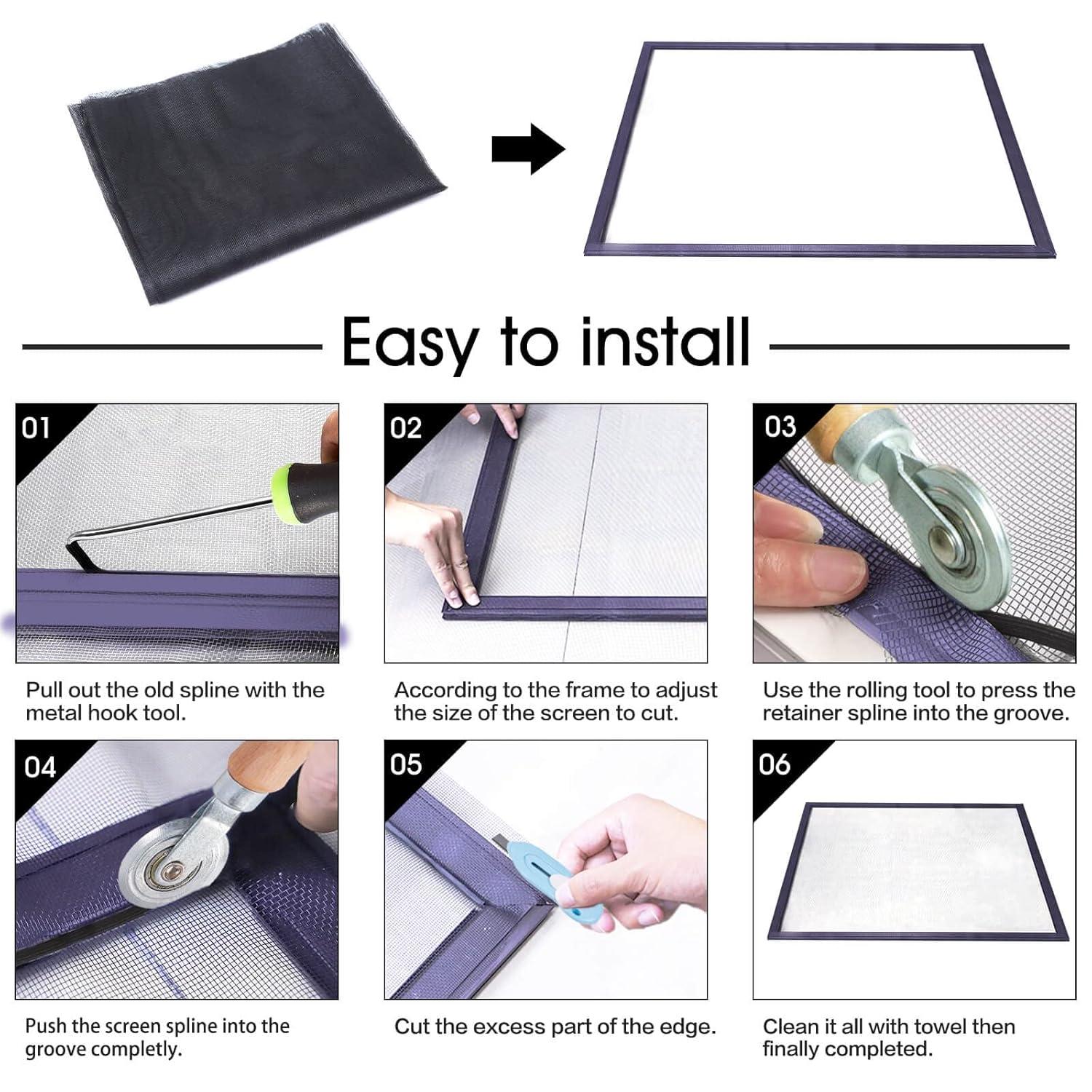 Easy to install

01

Pull out the old spline with the metal hook tool.

02

According to the frame to adjust the size of the screen to cut.

03

Use the rolling tool to press the retainer spline into the groove.

04

Push the screen spline into the groove completly.

05

Cut the excess part of the edge.

06

Clean it all with towel then finally completed.