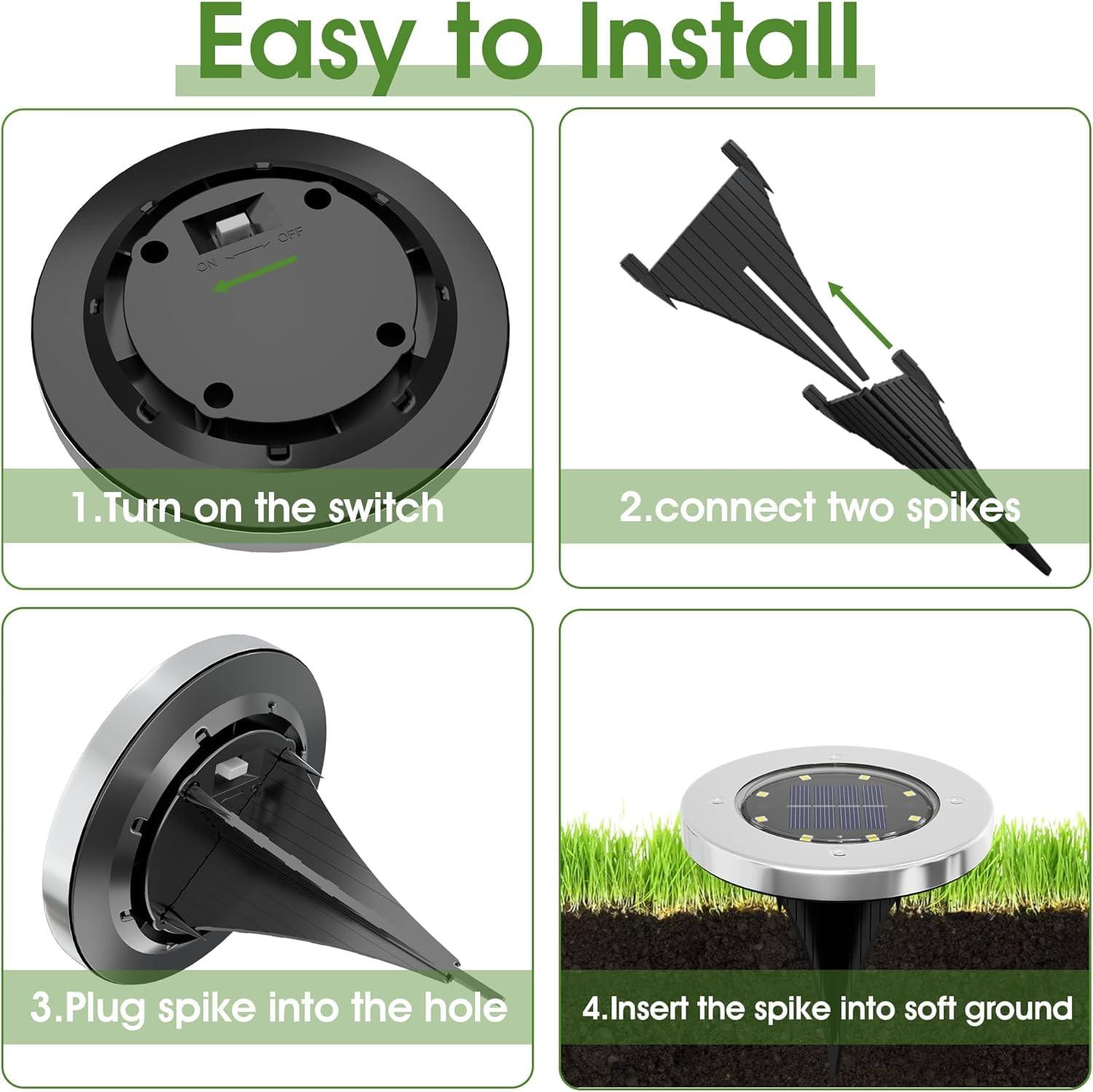 Easy to Install

ON OFF

1.Turn on the switch

2.connect two spikes

3.Plug spike into the hole

4.Insert the spike into soft ground