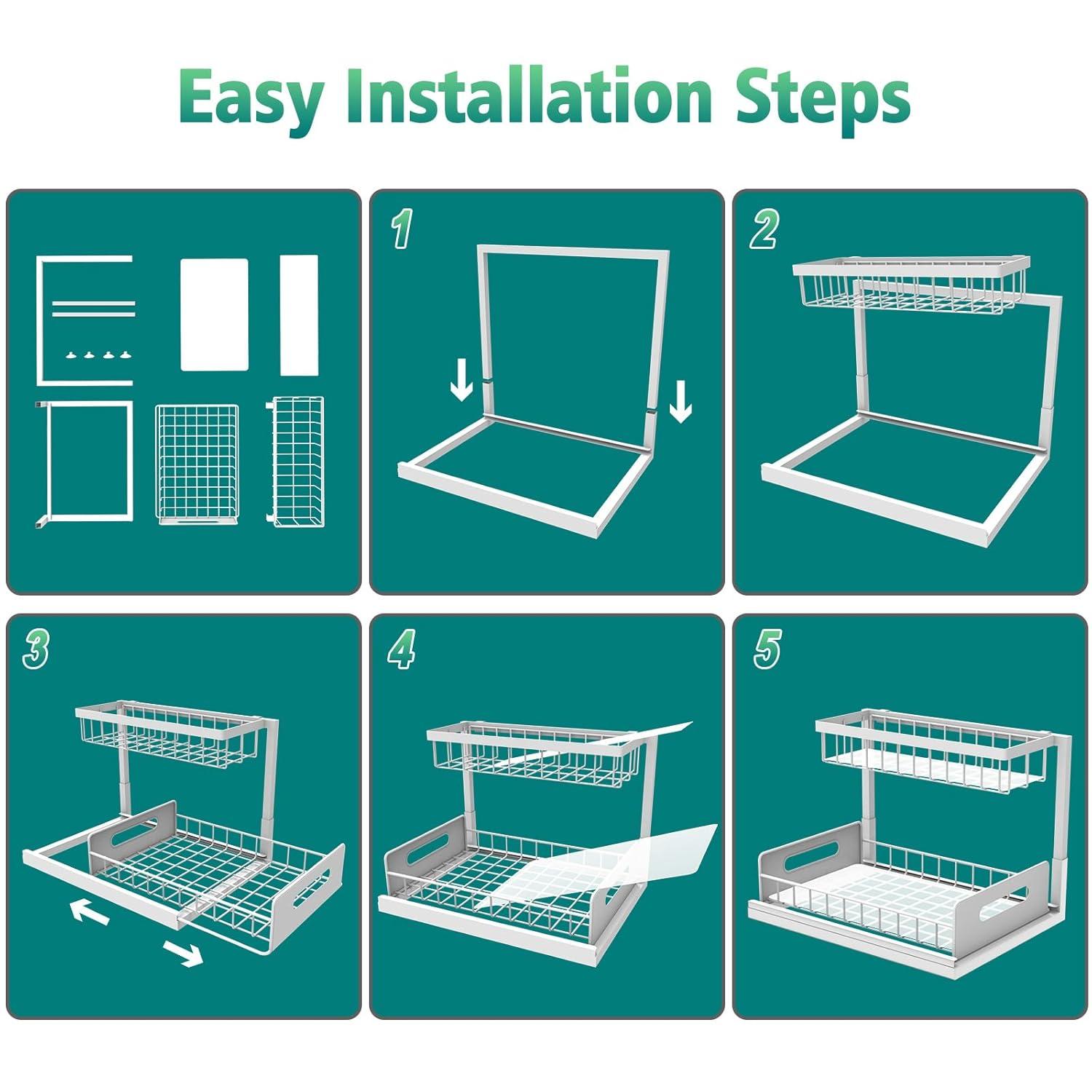 Easy Installation Steps

1

2

3

4

5