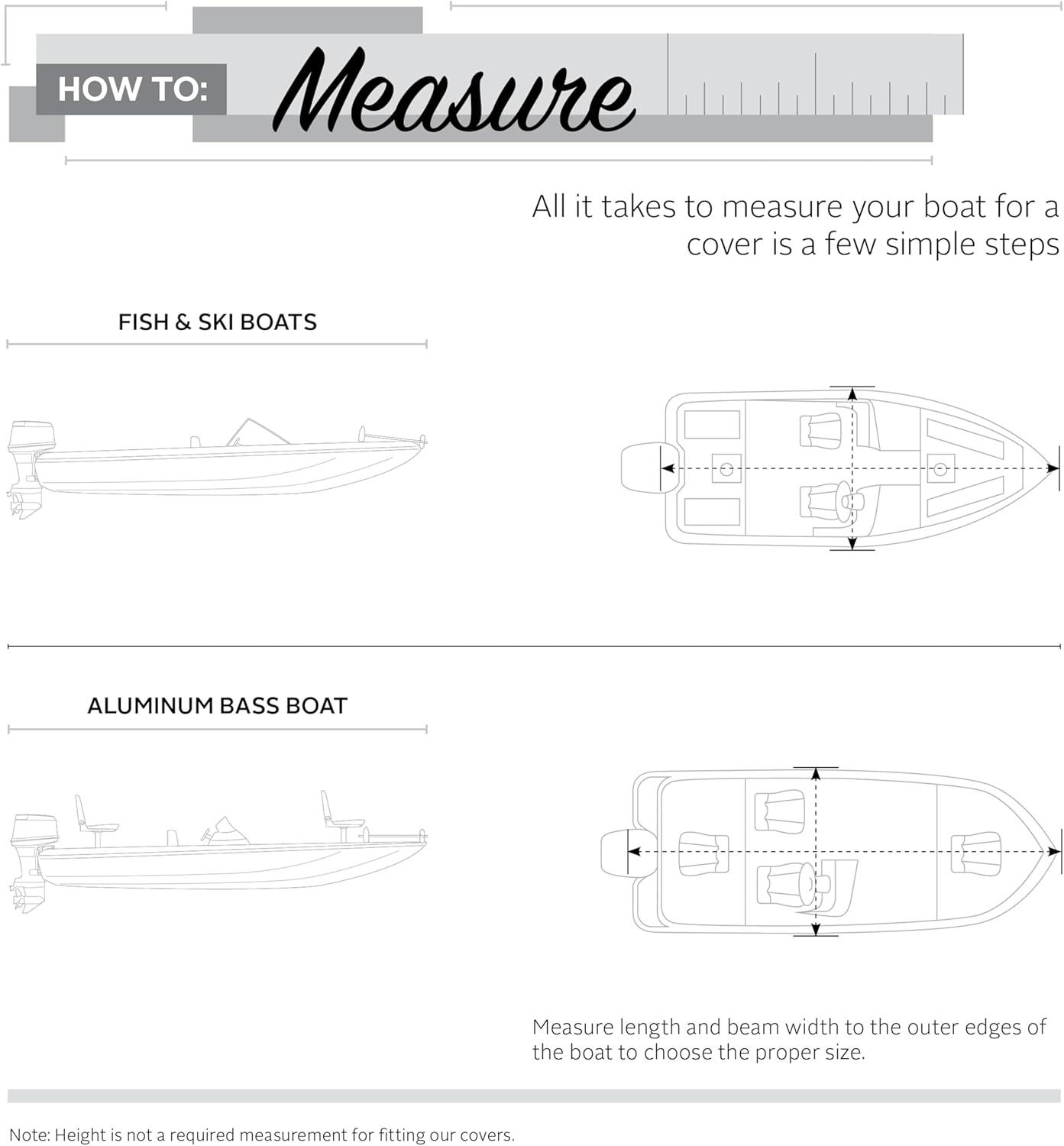 HOW TO: Measure

All it takes to measure your boat for a cover is a few simple steps

FISH & SKI BOATS

ALUMINUM BASS BOAT

Measure length and beam width to the outer edges of the boat to choose the proper size.

Note: Height is not a required measurement for fitting our covers.