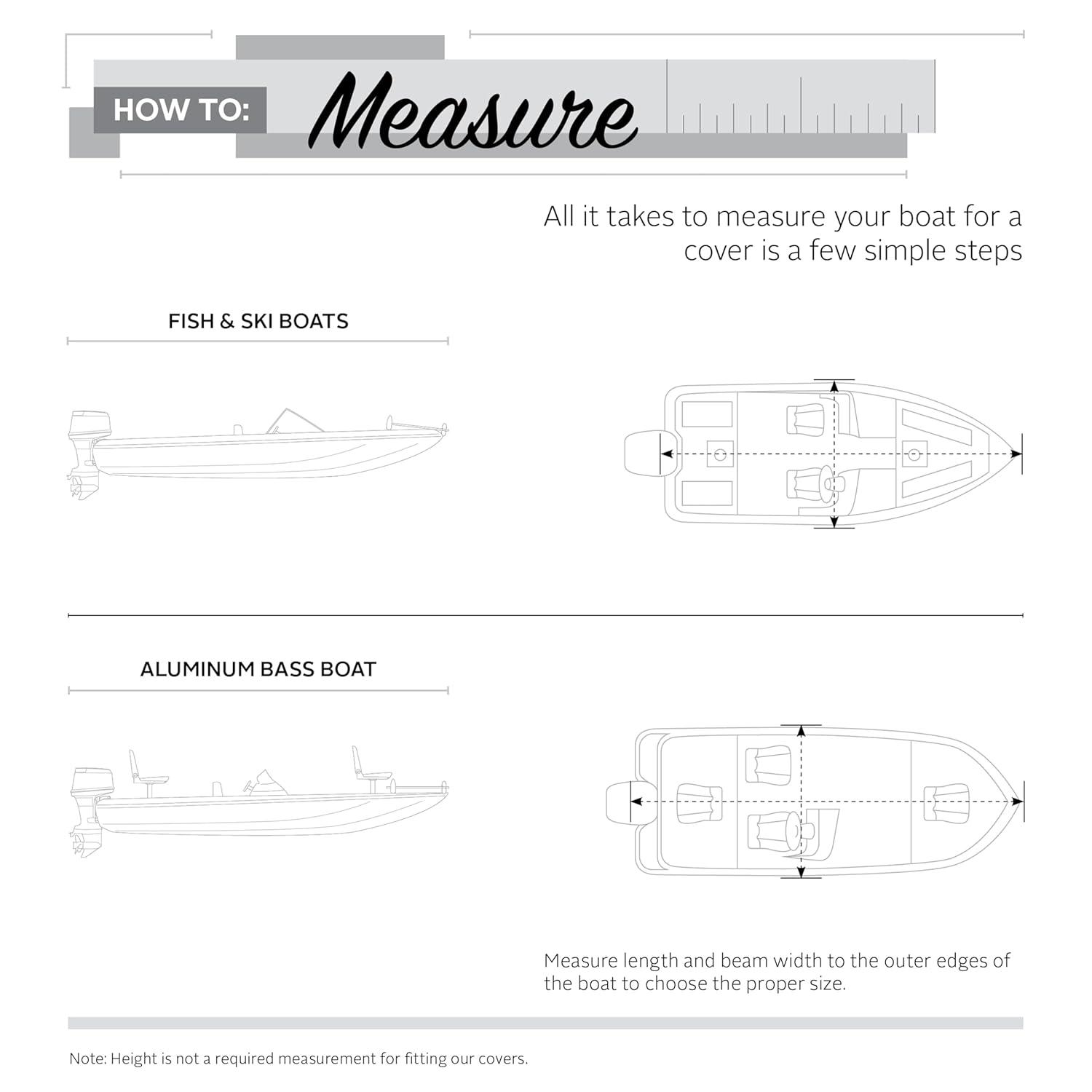 HOW TO: Measure

All it takes to measure your boat for a cover is a few simple steps

FISH & SKI BOATS

ALUMINUM BASS BOAT

Measure length and beam width to the outer edges of the boat to choose the proper size.

Note: Height is not a required measurement for fitting our covers.