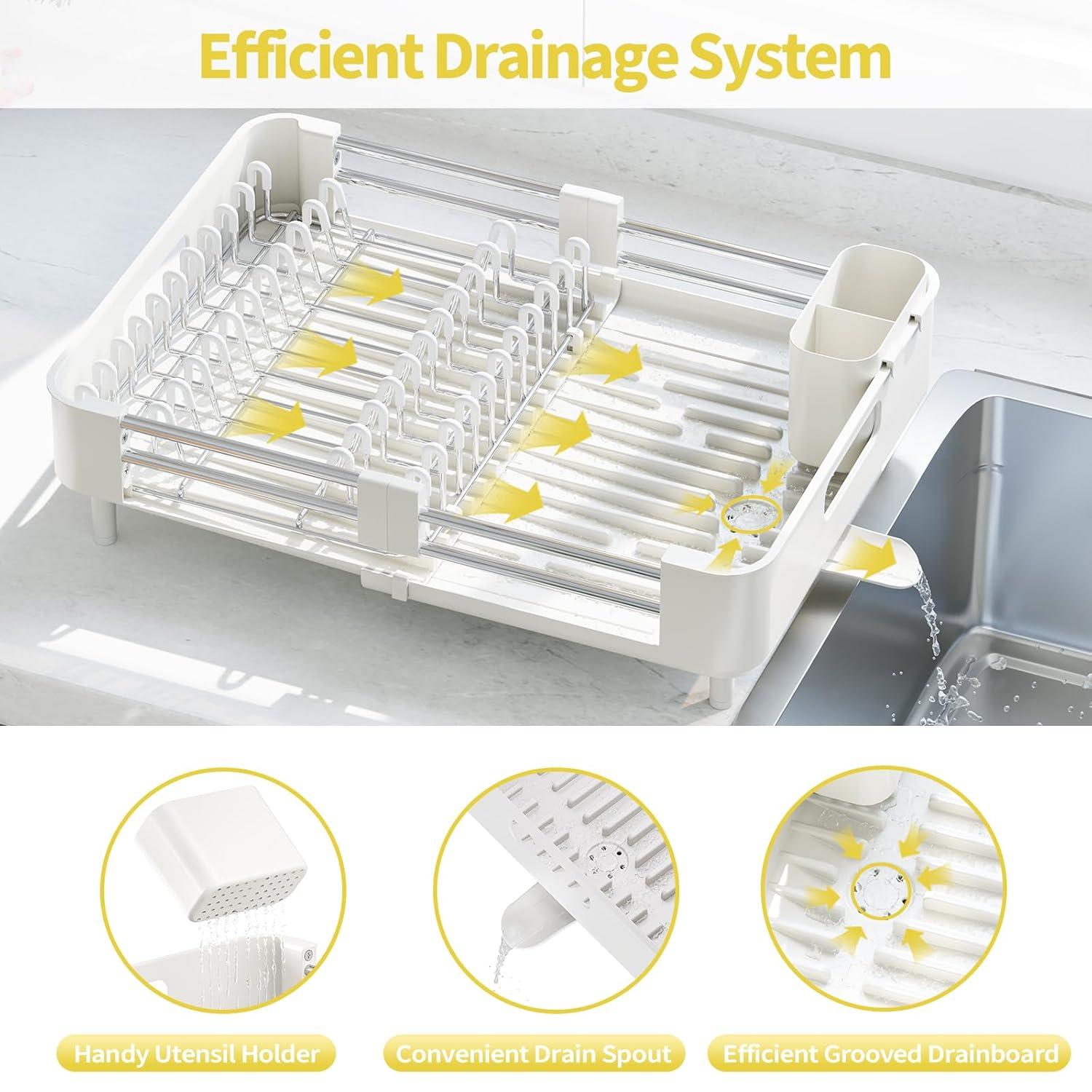 Efficient Drainage System

Handy Utensil Holder

Convenient Drain Spout

Efficient Grooved Drainboard