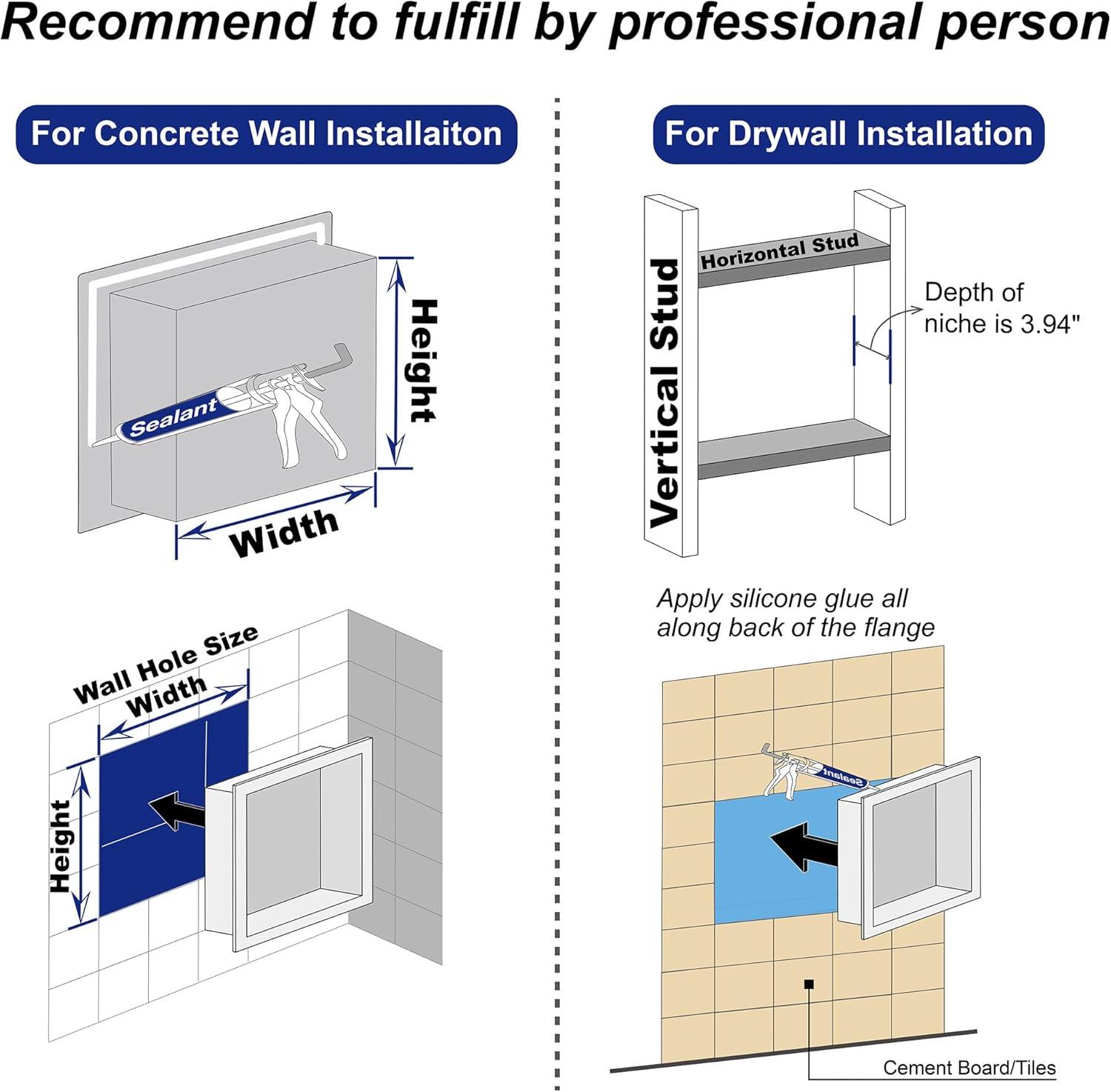 Recommend to fulfill by professional person

For Concrete Wall Installaiton

Sealant

Height

Width

Wall Hole Size

Width

Height

For Drywall Installation

Vertical Stud

Horizontal Stud

Depth of niche is 3.94"

Apply silicone glue all along back of the flange

Sealant

Cement Board/Tiles