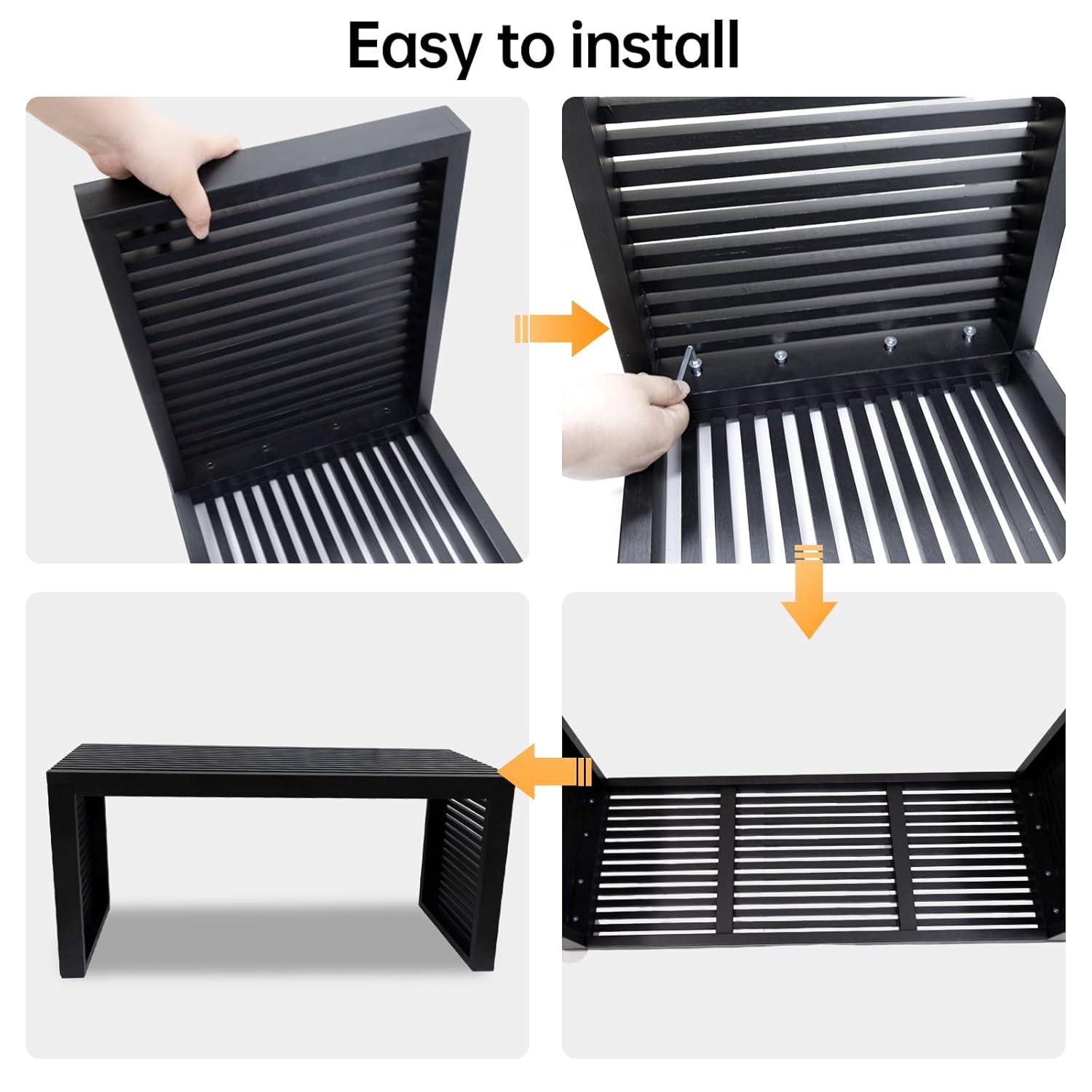 Easy to install