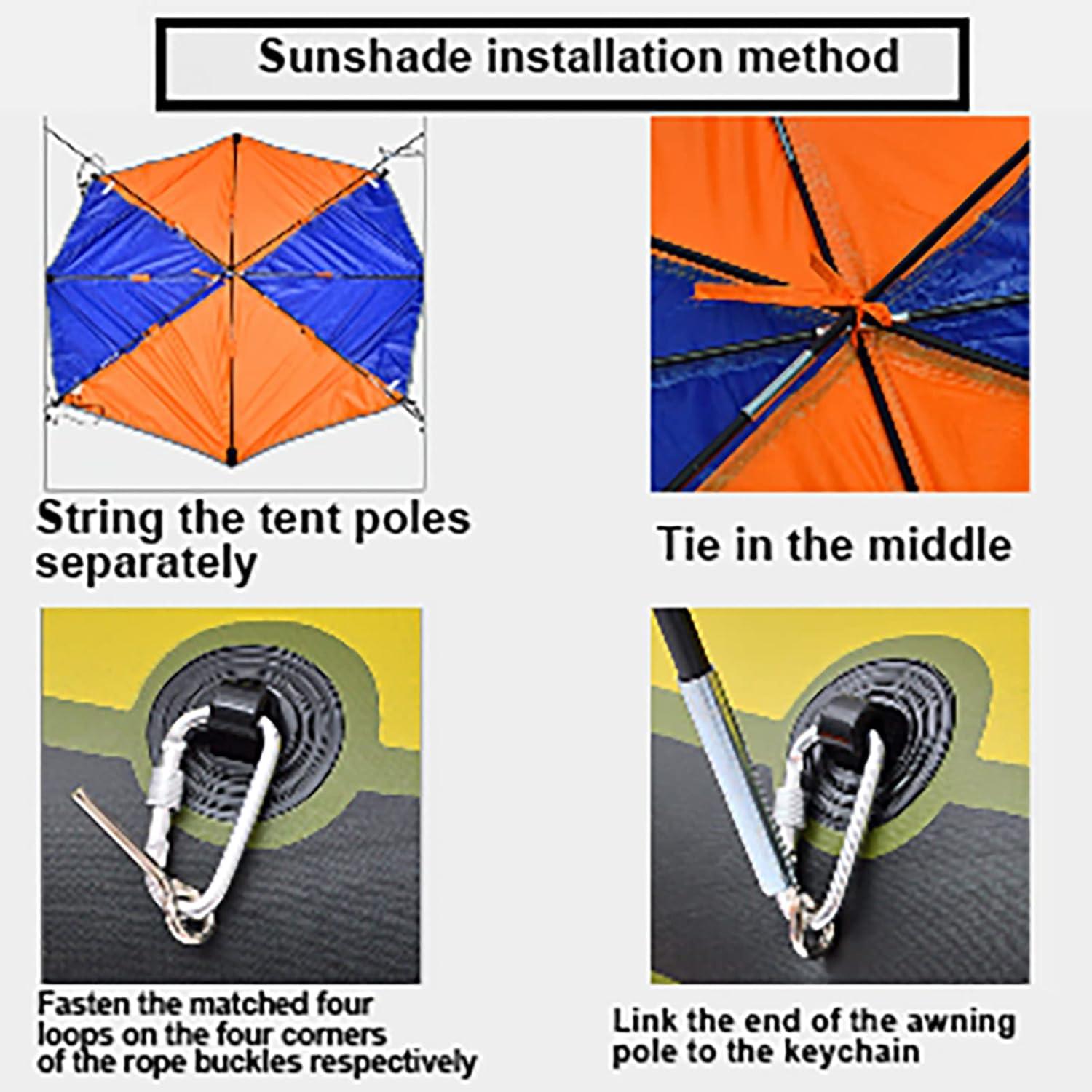 Sunshade installation method

String the tent poles separately

Tie in the middle

Fasten the matched four loops on the four corners of the rope buckles respectively

Link the end of the awning pole to the keychain