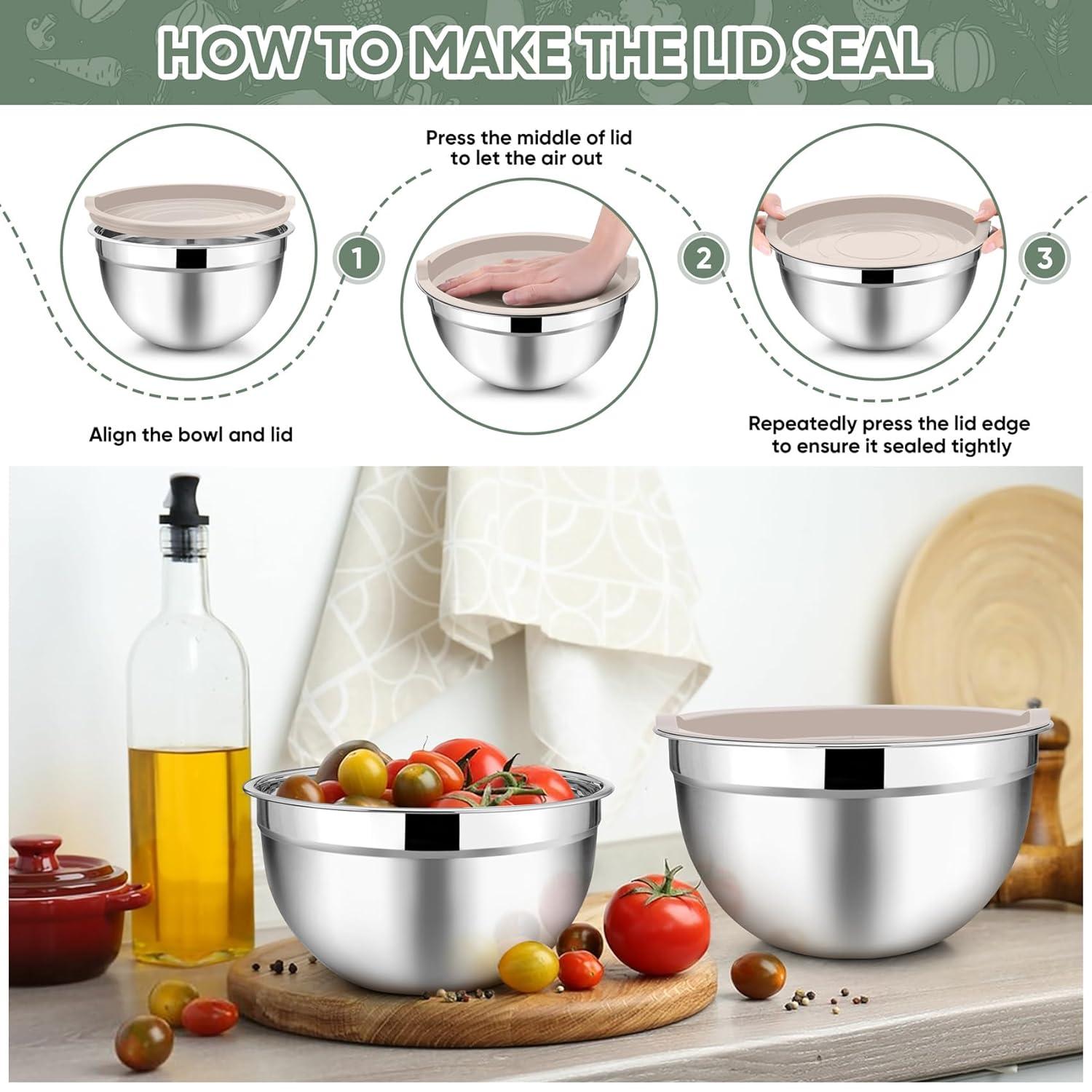 HOW TO MAKE THE LID SEAL

Press the middle of lid to let the air out

1

2

3

Align the bowl and lid

Repeatedly press the lid edge to ensure it sealed tightly