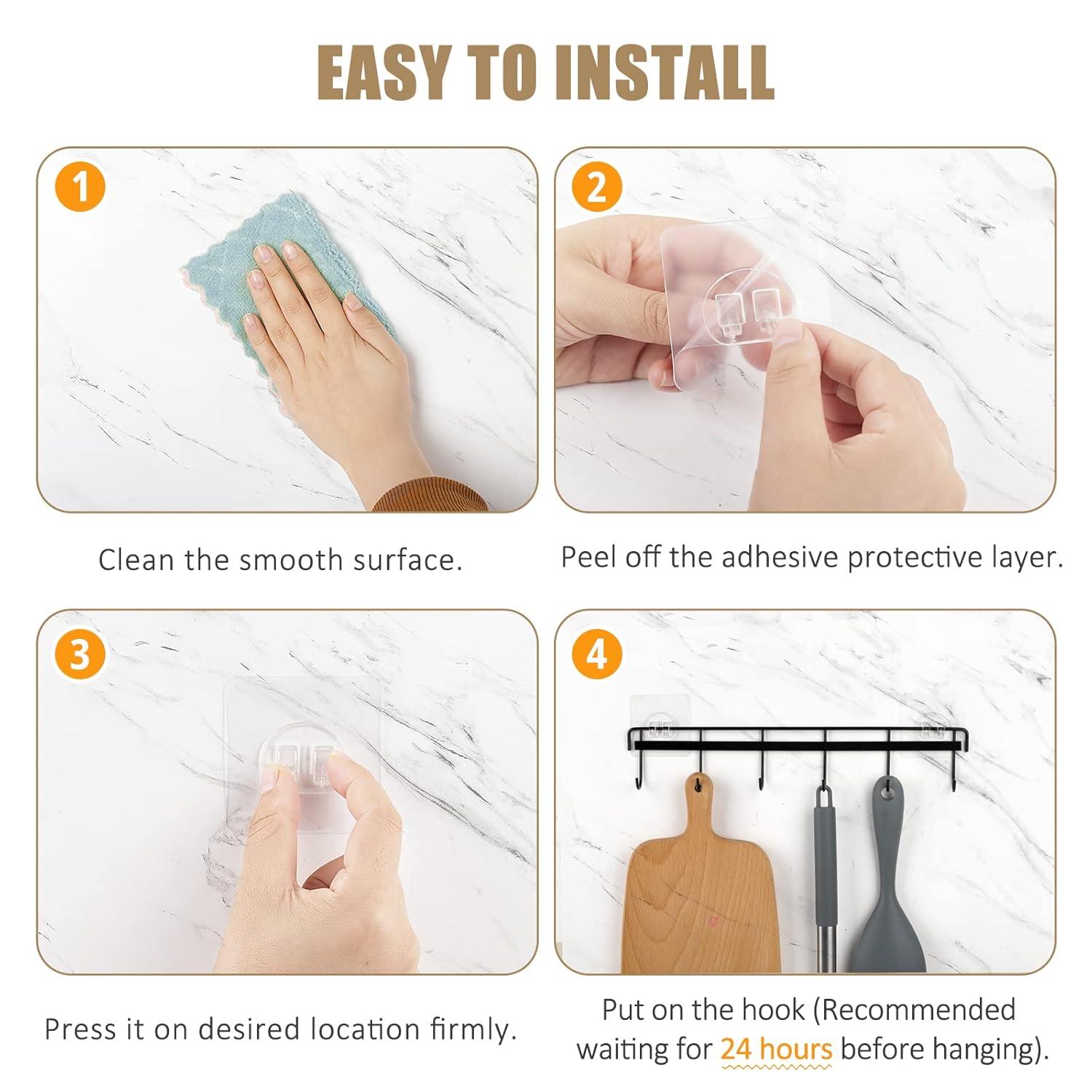 EASY TO INSTALL

1

Clean the smooth surface.

2

Peel off the adhesive protective layer.

3

Press it on desired location firmly.

4

Put on the hook (Recommended waiting for 24 hours before hanging).