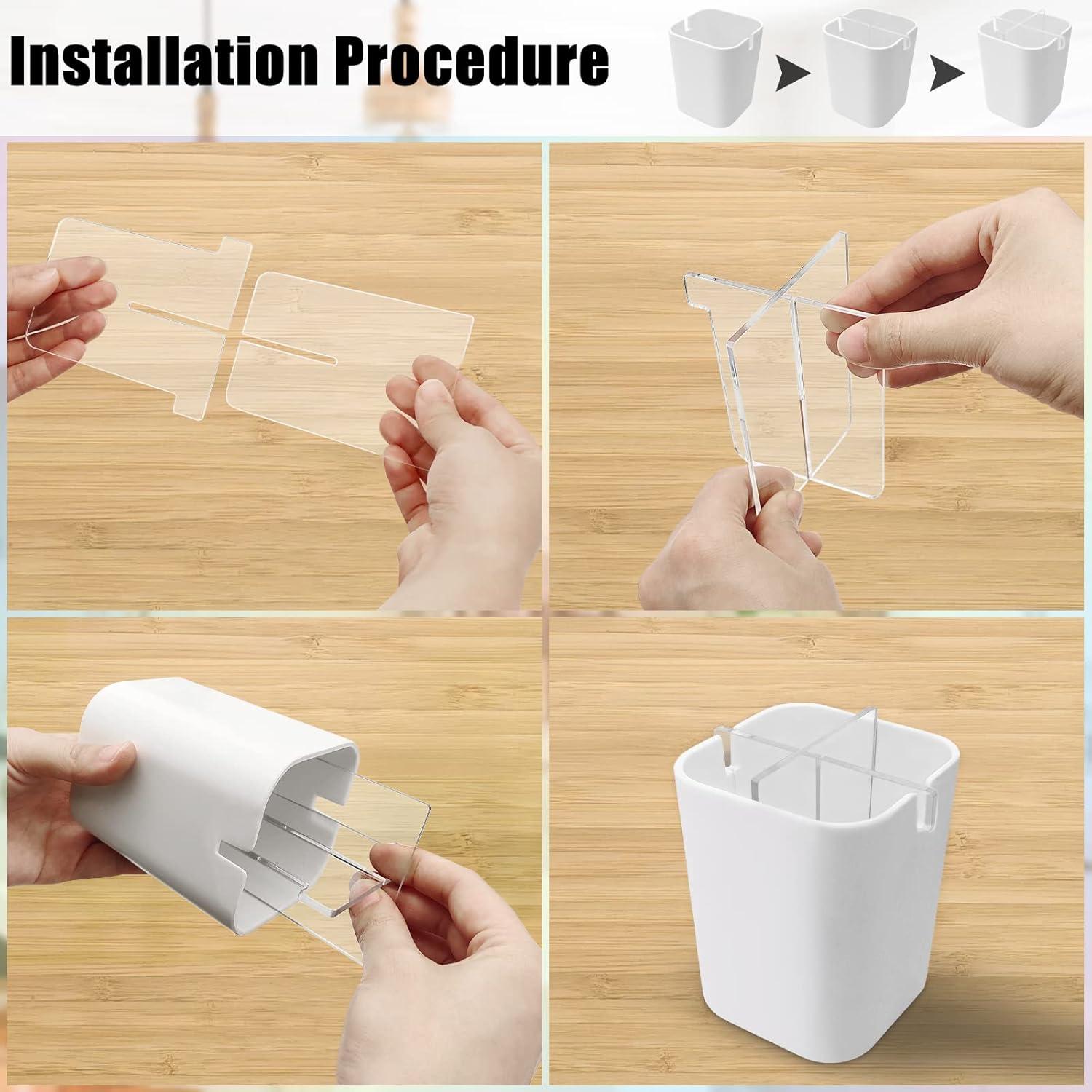 Installation Procedure