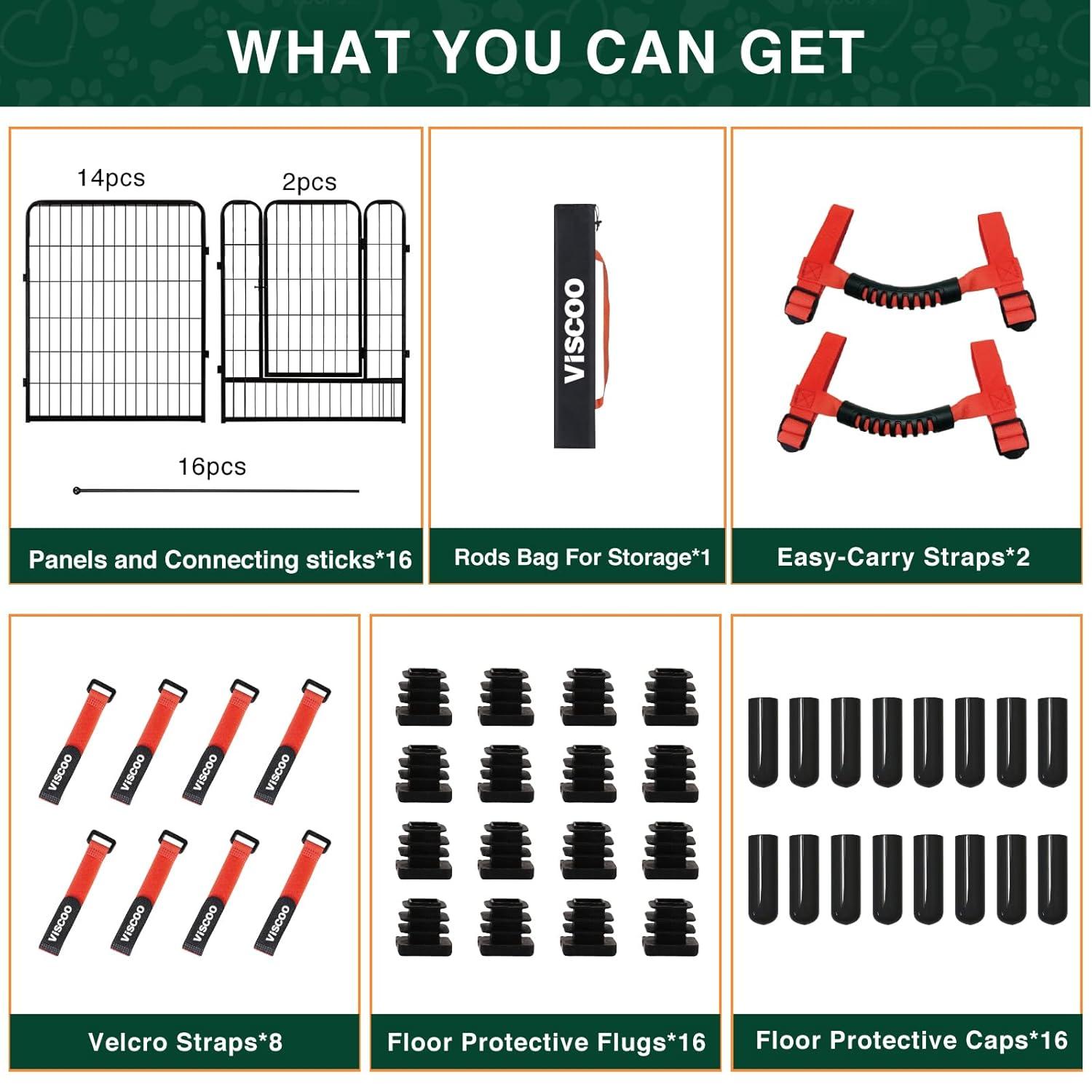 WHAT YOU CAN GET

14pcs

2pcs

16pcs

Panels and Connecting sticks*16

VISCOO

Rods Bag For Storage*1

Easy-Carry Straps*2

VISCOO

VISCOO

VISCOO

VISCOO

VISCOO

VISCOO

VISCOO

VISCOO

Velcro Straps*8

Floor Protective Flugs*16

Floor Protective Caps*16