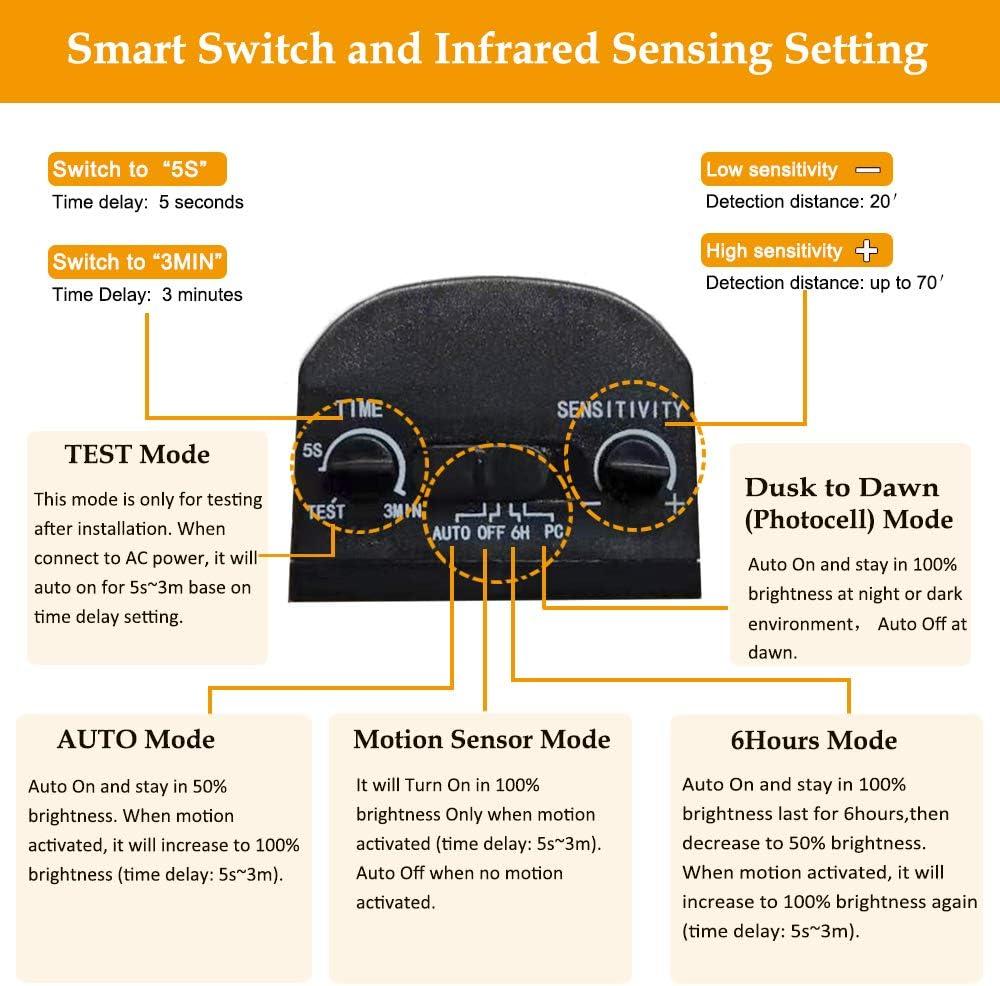 Smart Switch and Infrared Sensing Setting

Switch to "5S"
Time delay: 5 seconds

Switch to "3MIN"
Time Delay: 3 minutes

Low sensitivity —
Detection distance: 20′

High sensitivity +
Detection distance: up to 70′

TIME
5S
TEST
3MIN
SENSITIVITY
—
+
AUTO OFF 6H PC

TEST Mode
This mode is only for testing after installation. When connect to AC power, it will auto on for 5s~3m base on time delay setting.

Dusk to Dawn (Photocell) Mode
Auto On and stay in 100% brightness at night or dark environment, Auto Off at dawn.

AUTO Mode
Auto On and stay in 50% brightness. When motion activated, it will increase to 100% brightness (time delay: 5s~3m).

Motion Sensor Mode
It will Turn On in 100% brightness Only when motion activated (time delay: 5s~3m). Auto Off when no motion activated.

6Hours Mode
Auto On and stay in 100% brightness last for 6hours,then decrease to 50% brightness. When motion activated, it will increase to 100% brightness again (time delay: 5s~3m).