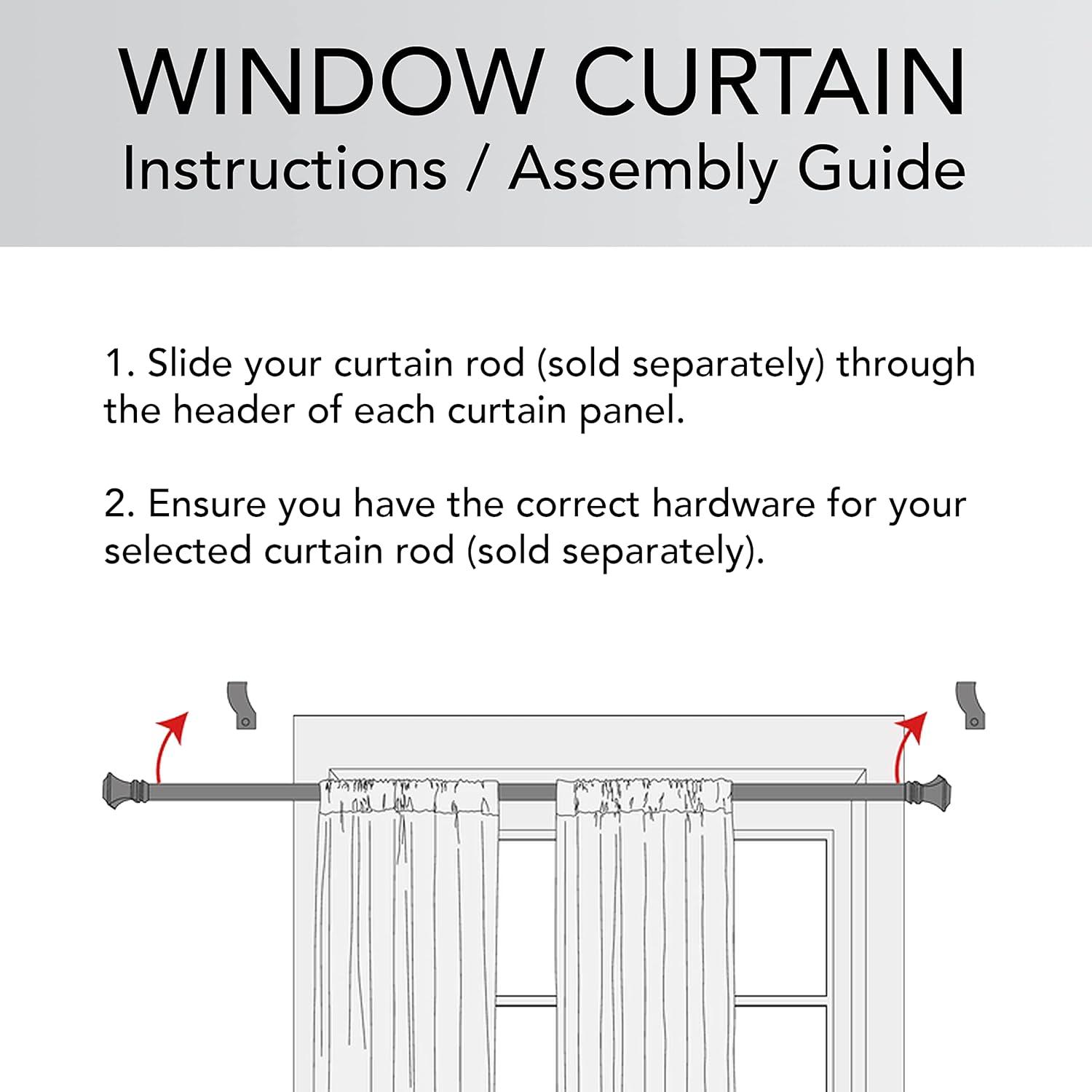 WINDOW CURTAIN
Instructions / Assembly Guide

1. Slide your curtain rod (sold separately) through the header of each curtain panel.

2. Ensure you have the correct hardware for your selected curtain rod (sold separately).