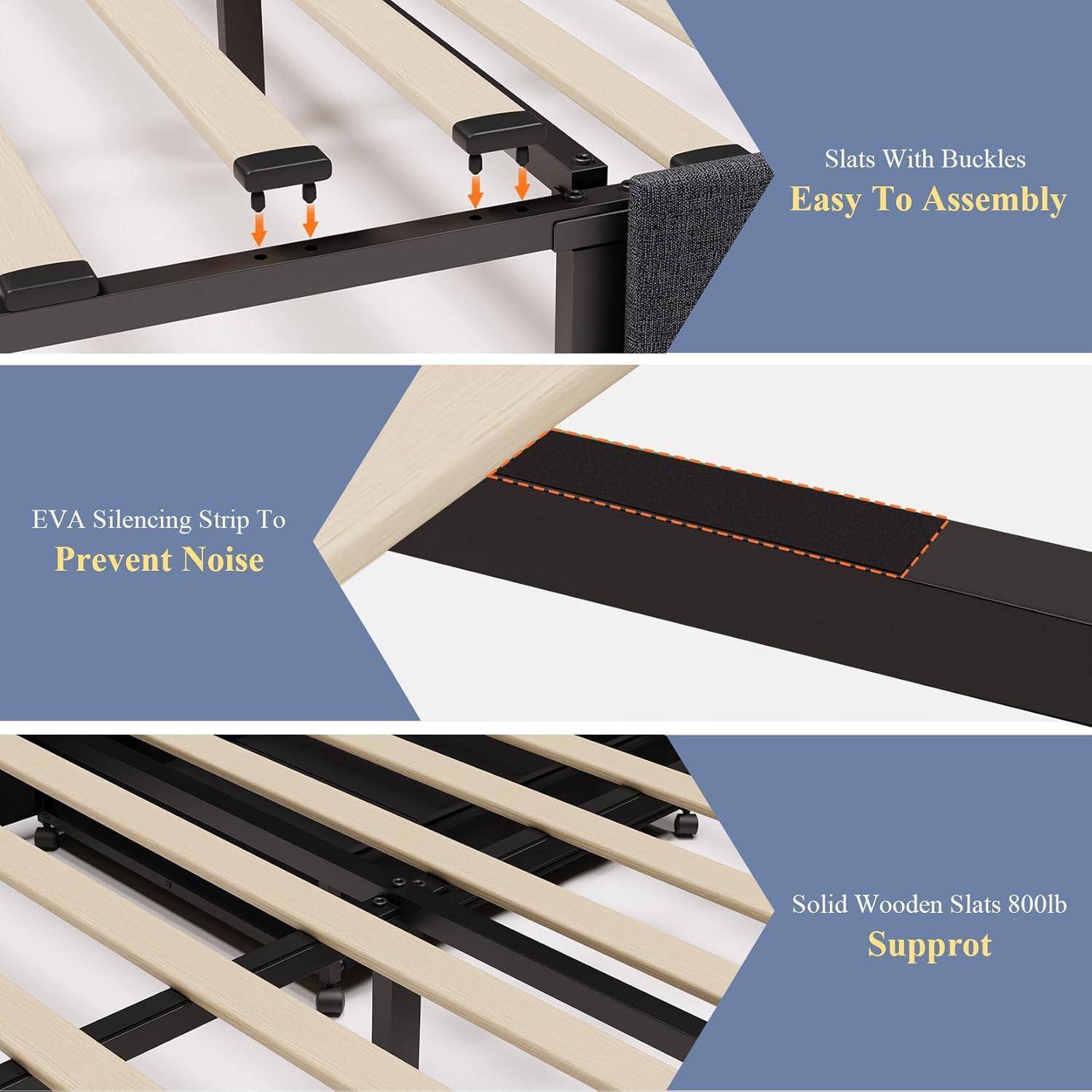 Slats With Buckles
Easy To Assembly

EVA Silencing Strip To
Prevent Noise

Solid Wooden Slats 800lb
Supprot