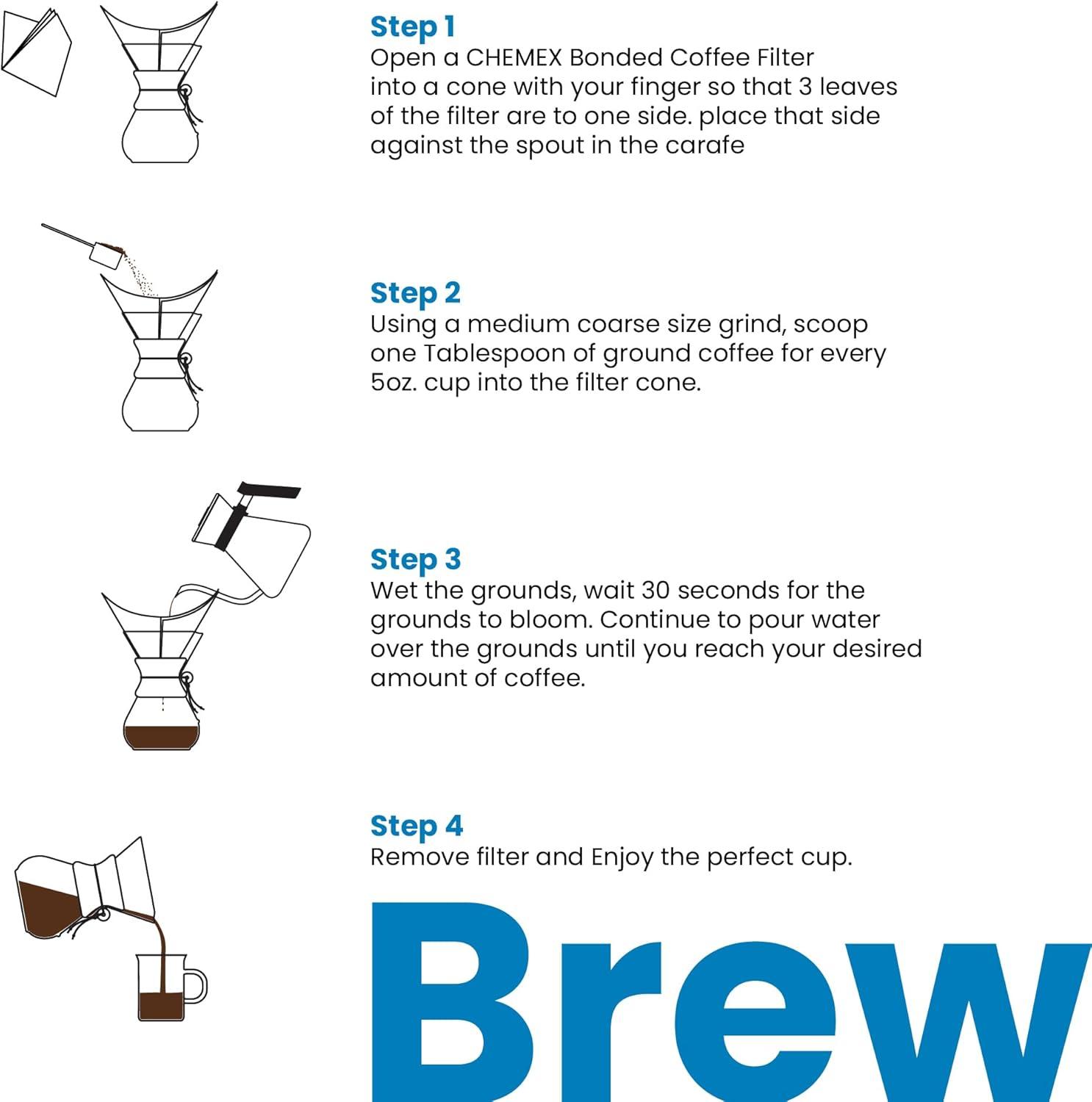 Step 1
Open a CHEMEX Bonded Coffee Filter into a cone with your finger so that 3 leaves of the filter are to one side. place that side against the spout in the carafe

Step 2
Using a medium coarse size grind, scoop one Tablespoon of ground coffee for every 5oz. cup into the filter cone.

Step 3
Wet the grounds, wait 30 seconds for the grounds to bloom. Continue to pour water over the grounds until you reach your desired amount of coffee.

Step 4
Remove filter and Enjoy the perfect cup.

Brew